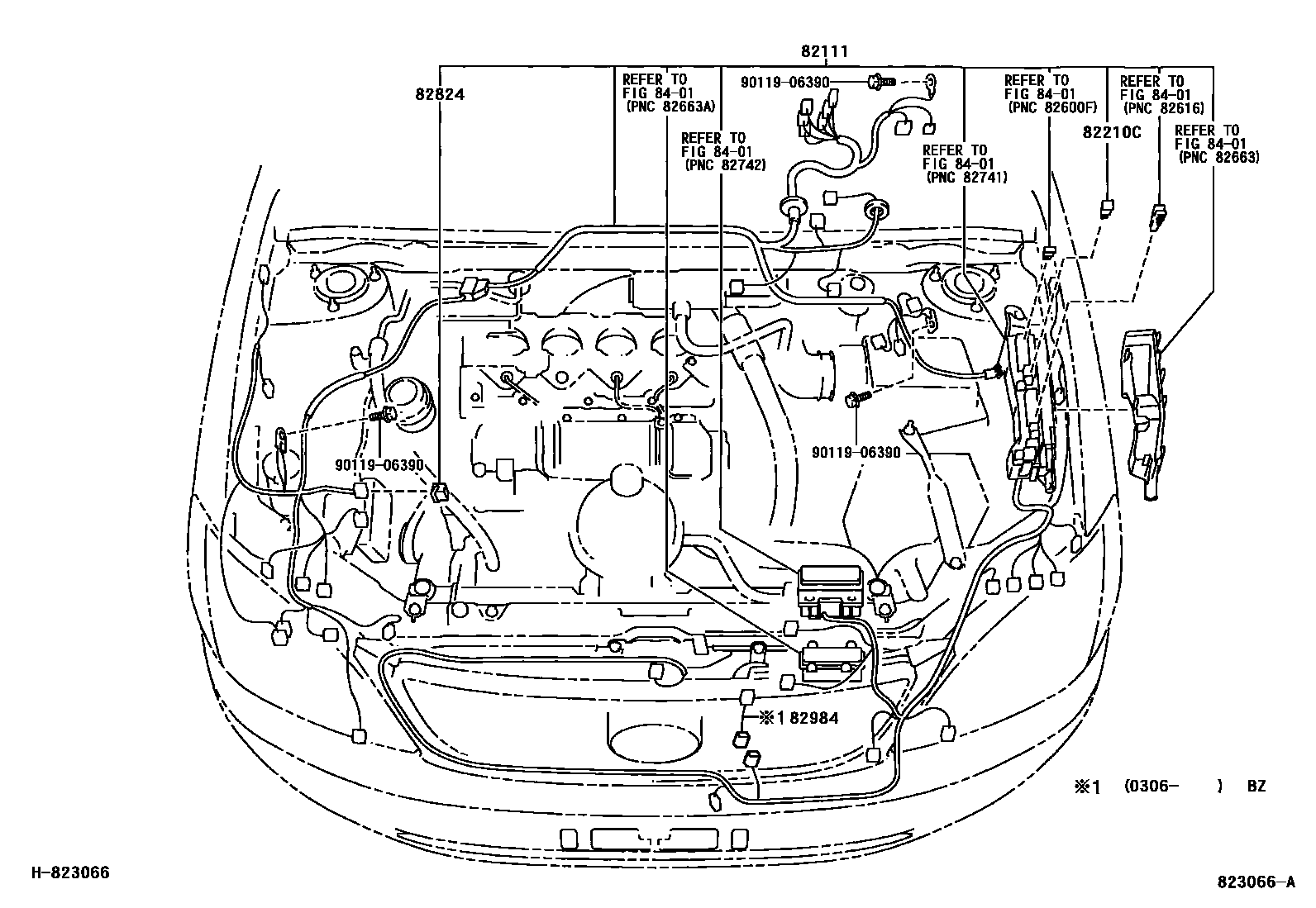 82111

82824

REFER TO
FIG 84-01
(PNC 82663A)

90119-06390

REFER TO
FIG 84-01
(PNC 82742)

REFER TO
FIG 84-01
(PNC 82741)

REFER TO
FIG 84-01
(PNC 82600F)

REFER TO
FIG 84-01
(PNC 82616)

82210C

REFER TO
FIG 84-01
(PNC 82663)

90119-06390

90119-06390

※1 82984

※1 (0306- ) BZ

H-823066

823066-A