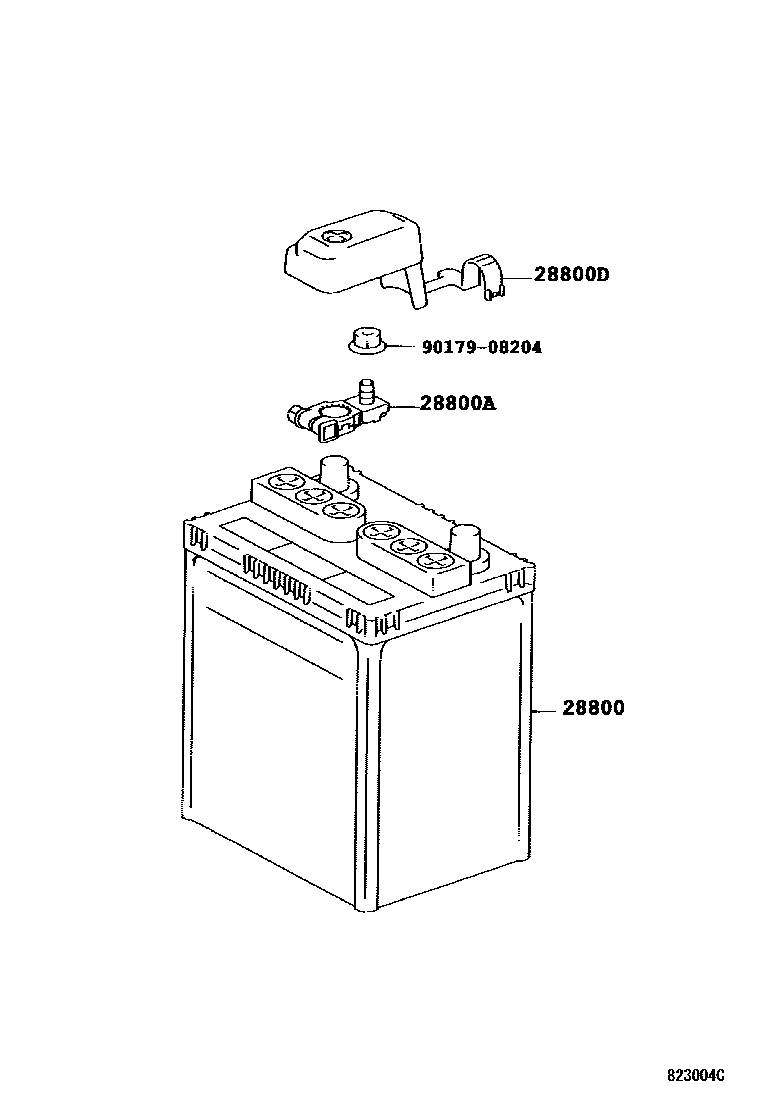 28800D

90179-08204

28800A

28800

823004C