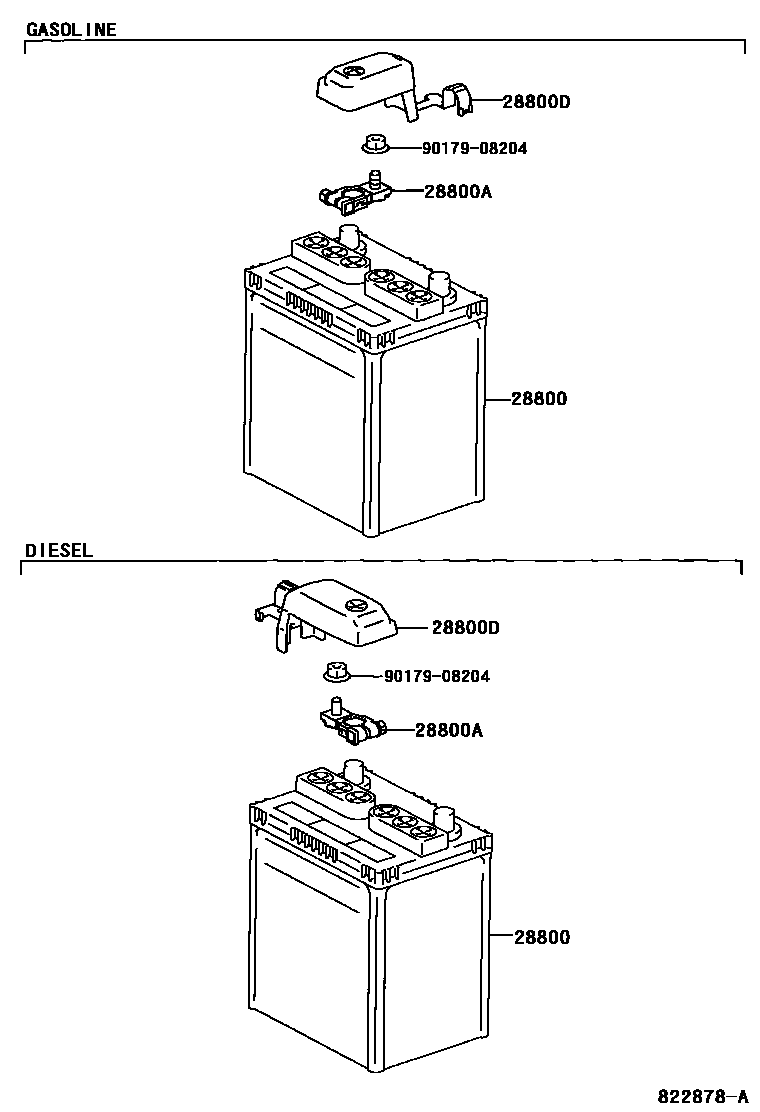 GASOLINE

28800D

90179-08204

28800A

28800

DIESEL

28800D

90179-08204

28800A

28800

822878-A