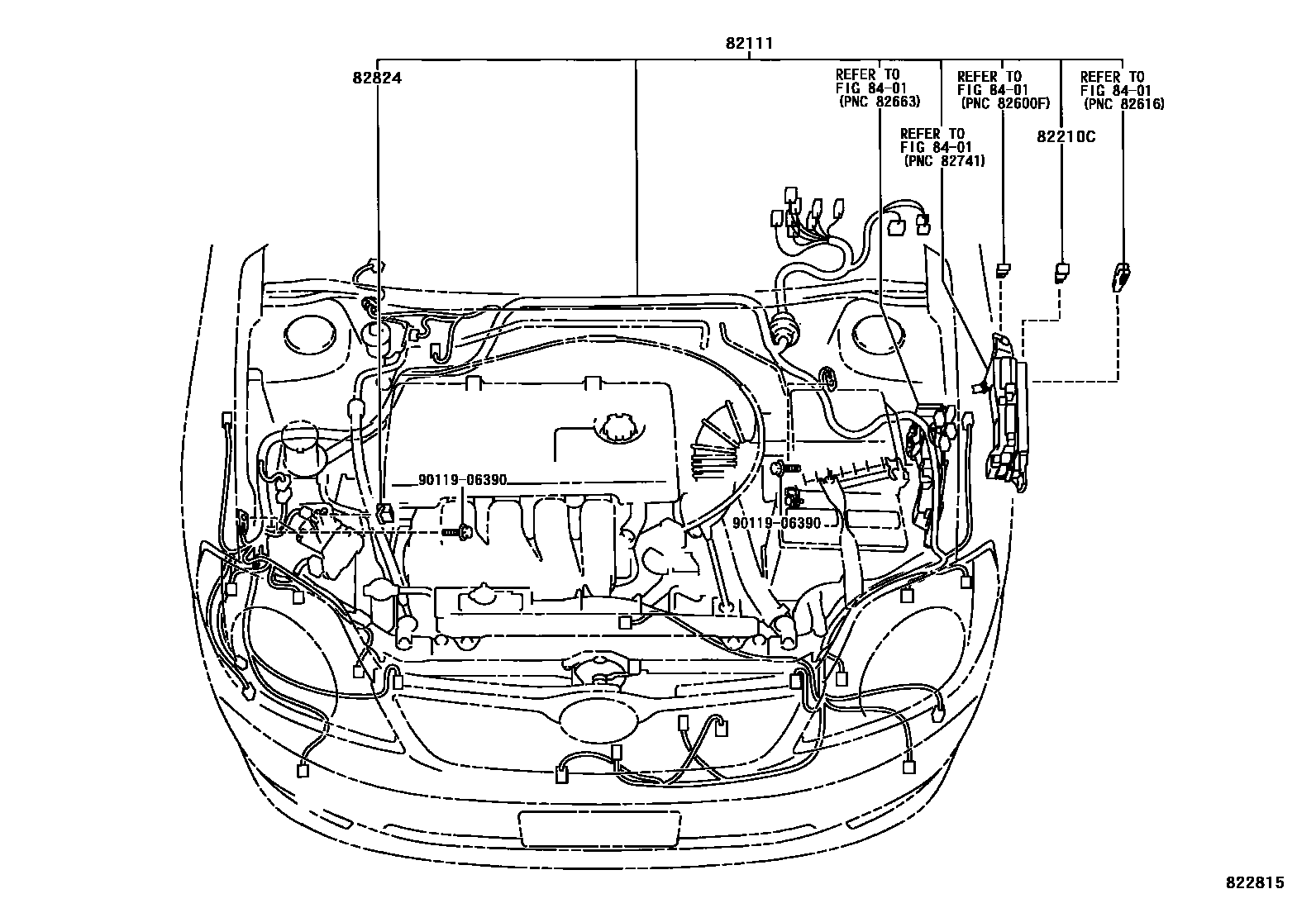 82111

82824

REFER TO
FIG 84-01
(PNC 82663)

REFER TO
FIG 84-01
(PNC 82600F)

REFER TO
FIG 84-01
(PNC 82616)

REFER TO
FIG 84-01
(PNC 82741)

82210C

90119-06390

90119-06390

822815