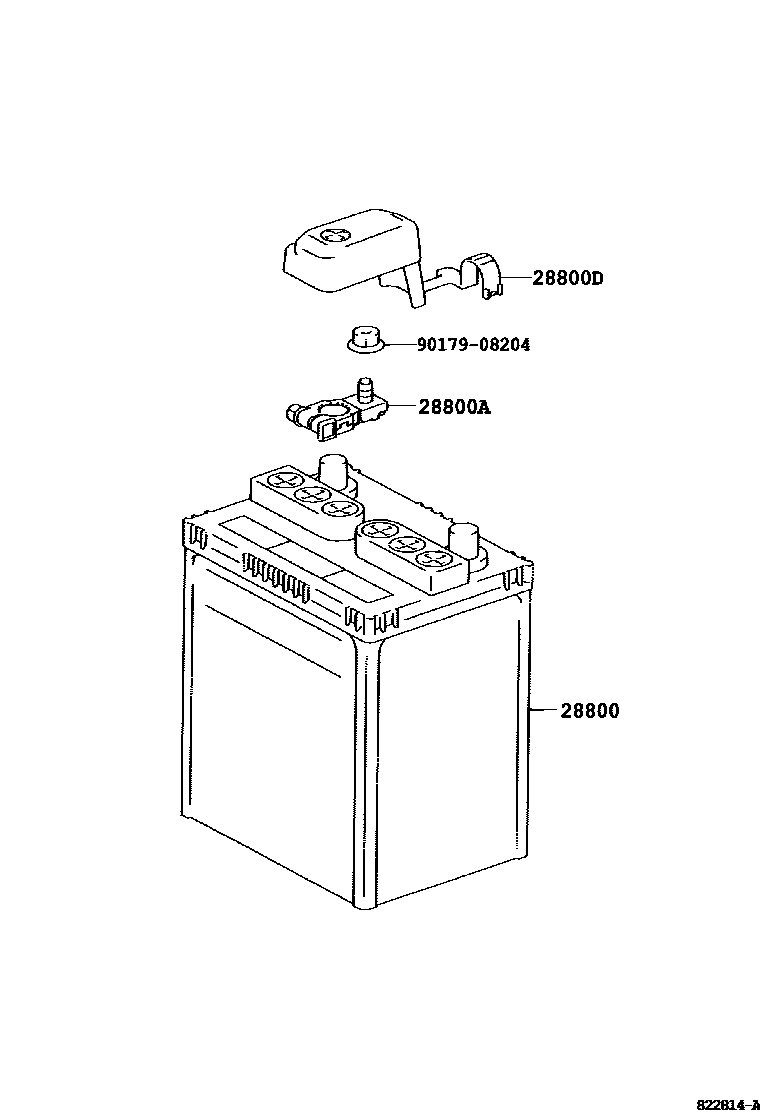 28800D

90179-08204

28800A

28800

822814-A