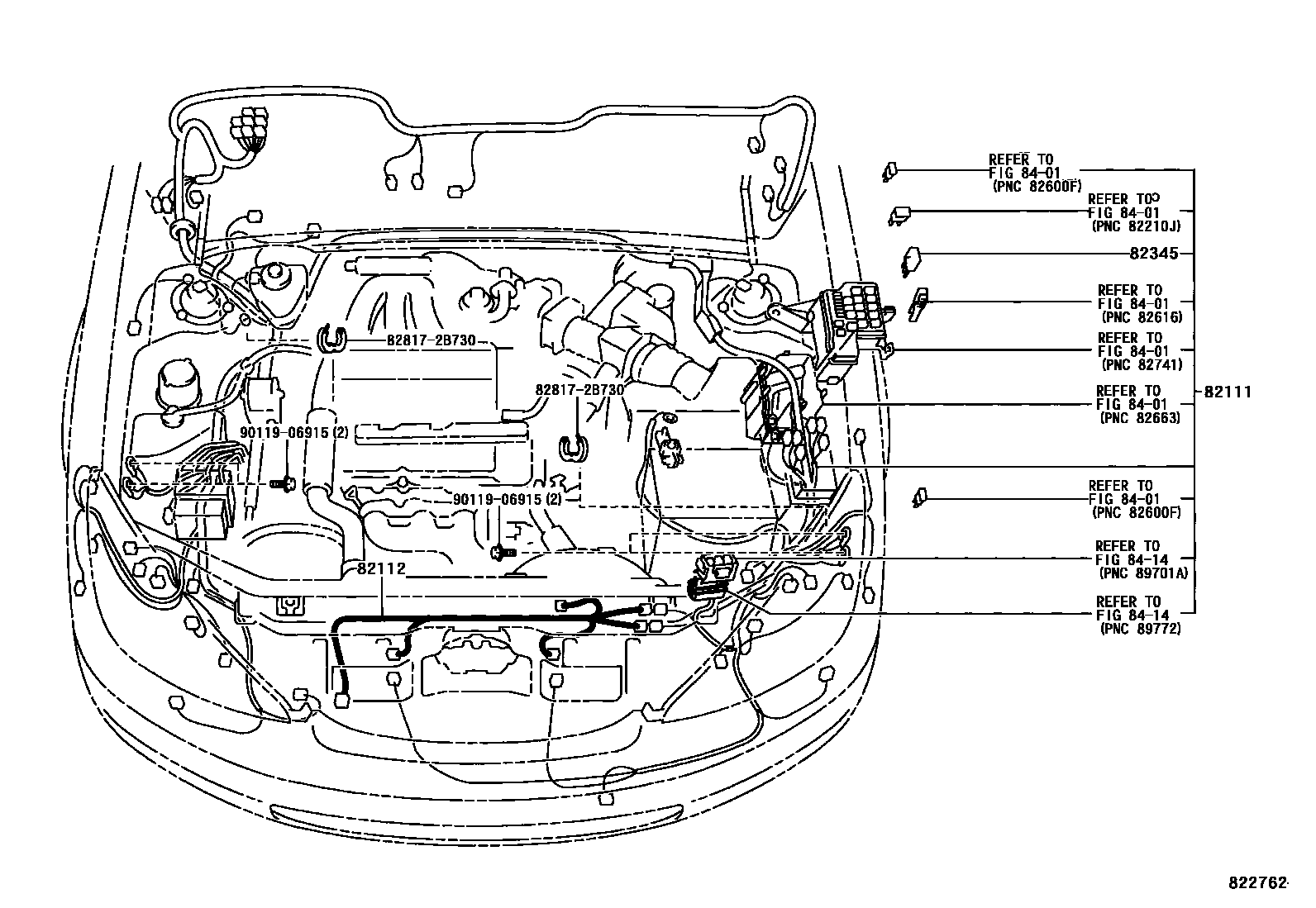 REFER TO
FIG 84-01
(PNC 82600F)

REFER TO
FIG 84-01
(PNC 82210J)

82345

REFER TO
FIG 84-01
(PNC 82616)

REFER TO
FIG 84-01
(PNC 82741)

REFER TO
FIG 84-01
(PNC 82663)

82111

REFER TO
FIG 84-01
(PNC 82600F)

REFER TO
FIG 84-14
(PNC 89701A)

REFER TO
FIG 84-14
(PNC 89772)

82817-2B730

82817-2B730

90119-06915 (2)

90119-06915 (2)

82112

822762