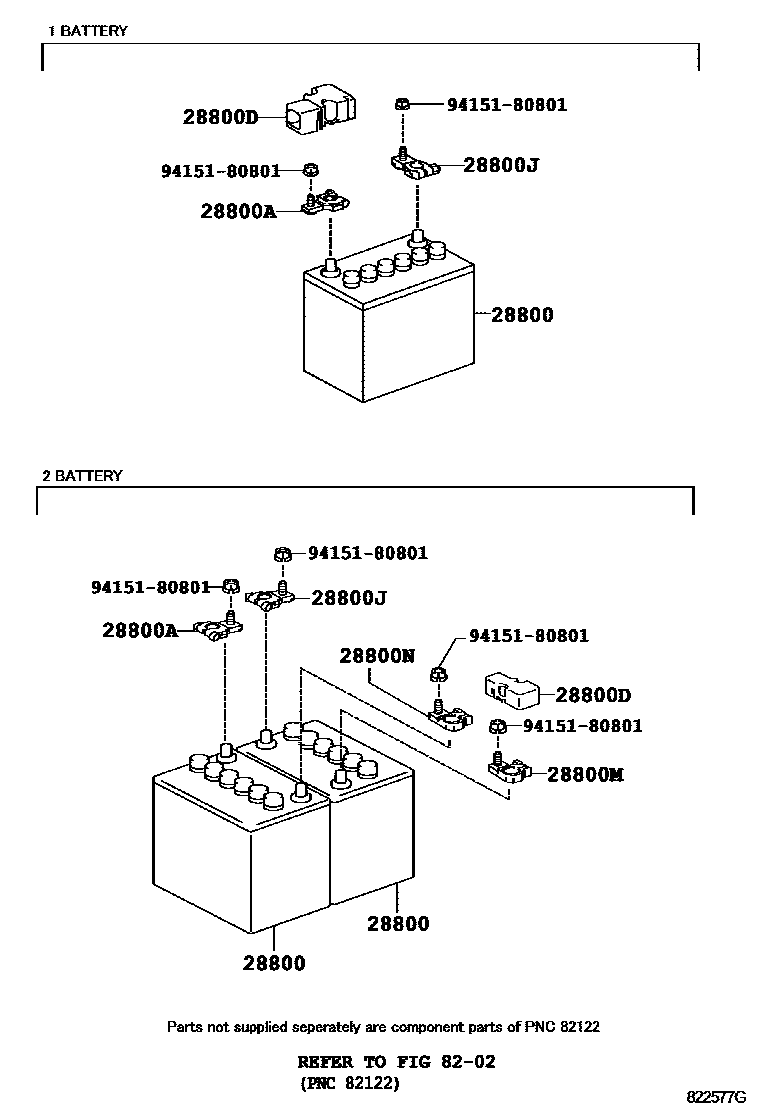 1 BATTERY

28800D
94151-80801
94151-80801
28800J
28800A
28800

2 BATTERY

94151-80801
94151-80801
28800J
28800A
28800N
94151-80801
28800D
94151-80801
28800M
28800
28800

Parts not supplied seperately are component parts of PNC 82122

REFER TO FIG 82-02
(PNC 82122)

822577G