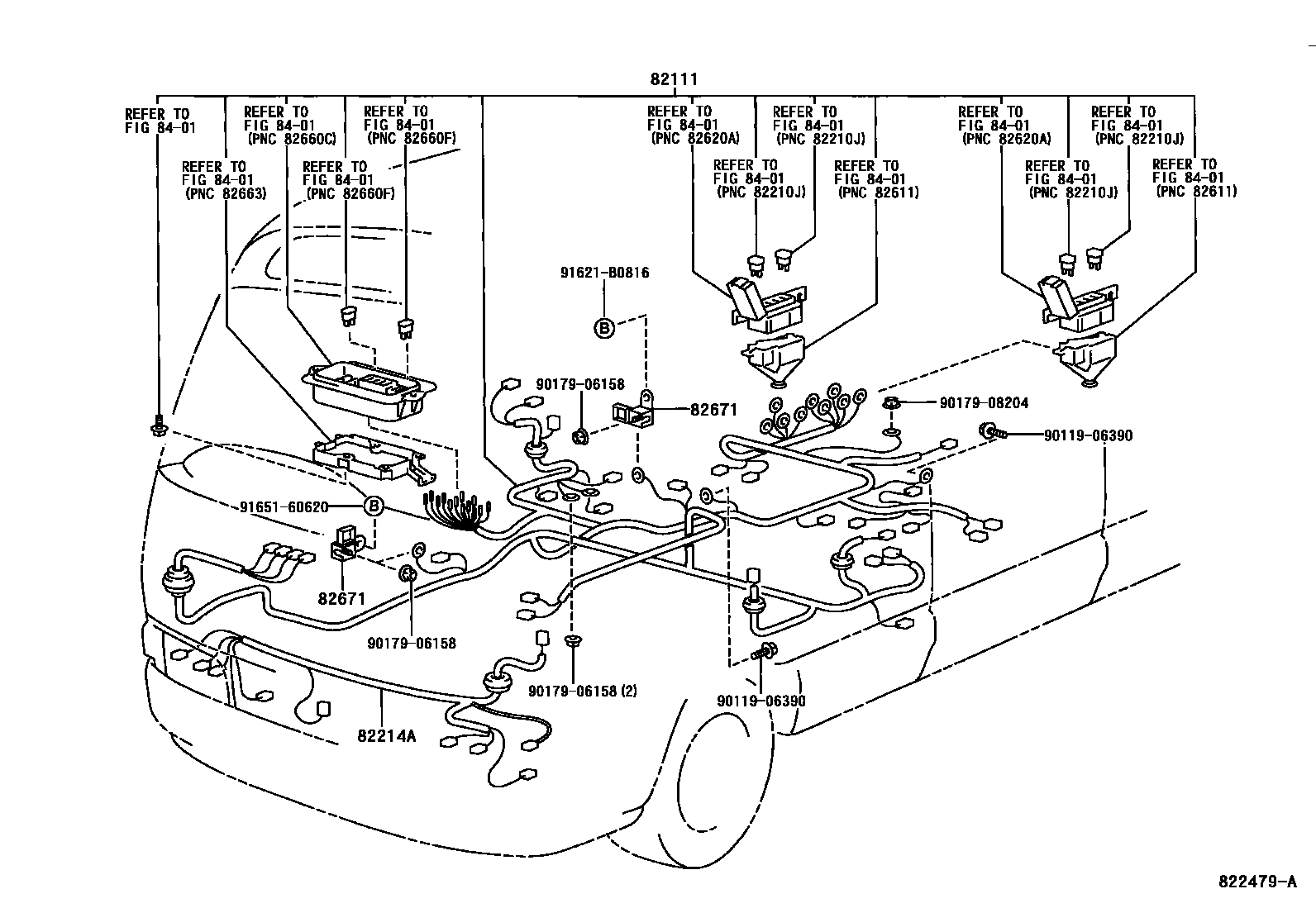 82111

REFER TO
FIG 84-01

REFER TO
FIG 84-01
(PNC 82663)

REFER TO
FIG 84-01
(PNC 82660C)

REFER TO
FIG 84-01
(PNC 82660F)

REFER TO
FIG 84-01
(PNC 82660F)

REFER TO
FIG 84-01
(PNC 82620A)

REFER TO
FIG 84-01
(PNC 82210J)

REFER TO
FIG 84-01
(PNC 82210J)

REFER TO
FIG 84-01
(PNC 82611)

REFER TO
FIG 84-01
(PNC 82620A)

REFER TO
FIG 84-01
(PNC 82210J)

REFER TO
FIG 84-01
(PNC 82210J)

REFER TO
FIG 84-01
(PNC 82611)

91621-B0816

B

90179-06158

82671

90179-08204

90119-06390

91651-60620

B

82671

90179-06158

90179-06158 (2)

90119-06390

82214A

822479-A