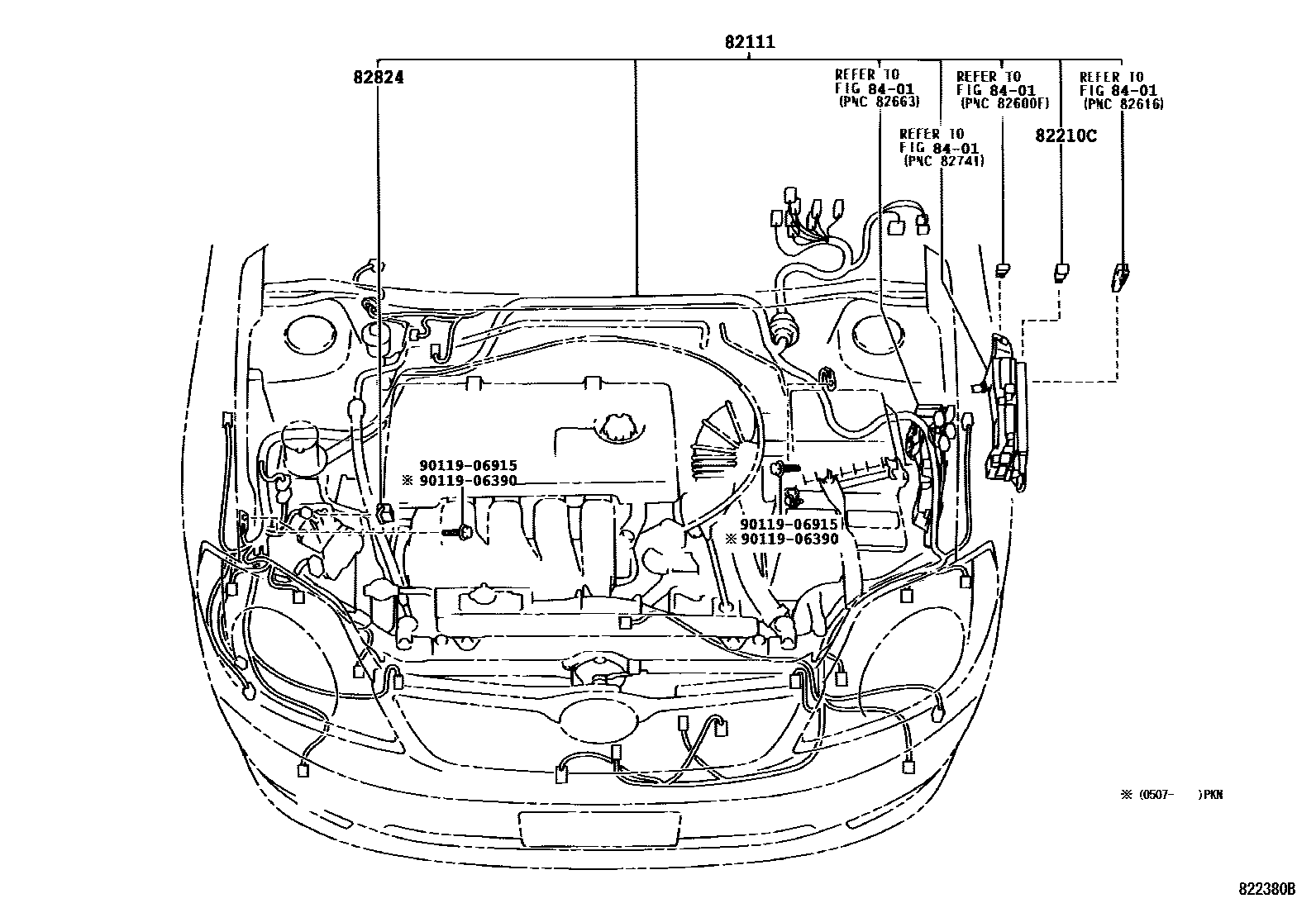 82111

82824

REFER TO
FIG 84-01
(PNC 82663)

REFER TO
FIG 84-01
(PNC 82600F)

REFER TO
FIG 84-01
(PNC 82616)

REFER TO
FIG 84-01
(PNC 82741)

82210C

90119-06915
※ 90119-06390

90119-06915
※ 90119-06390

※ (0507- )PKN

822380B