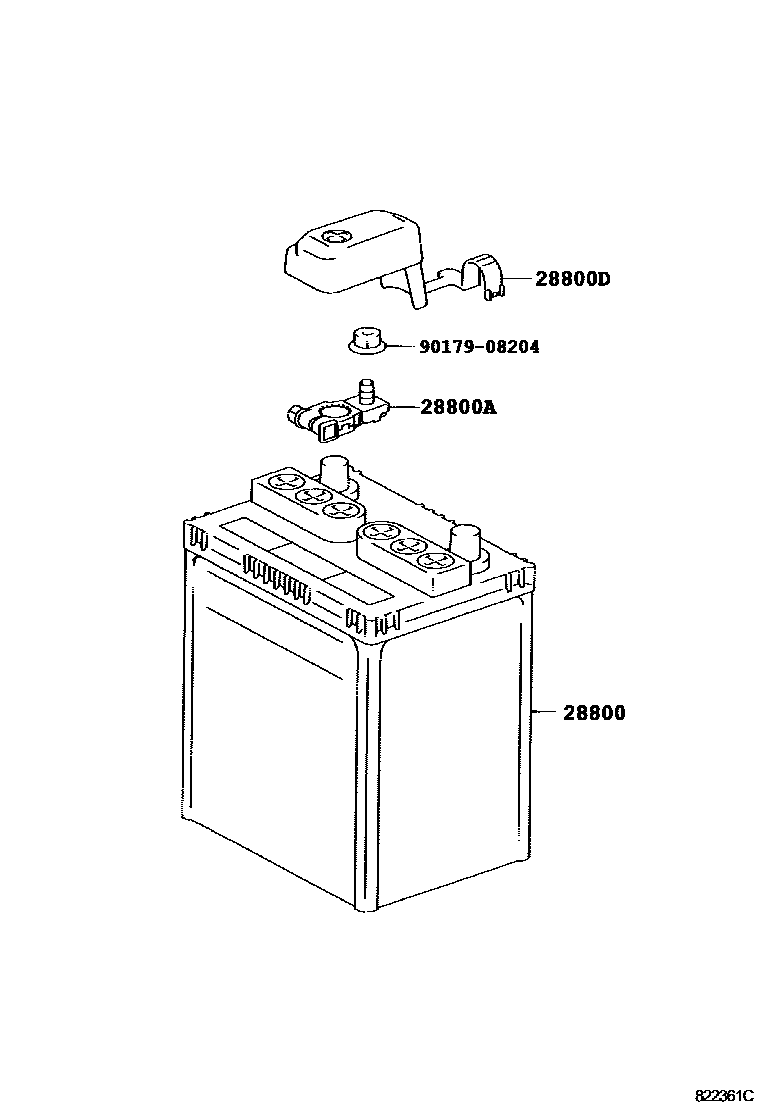 28800D

90179-08204

28800A

28800

822361C