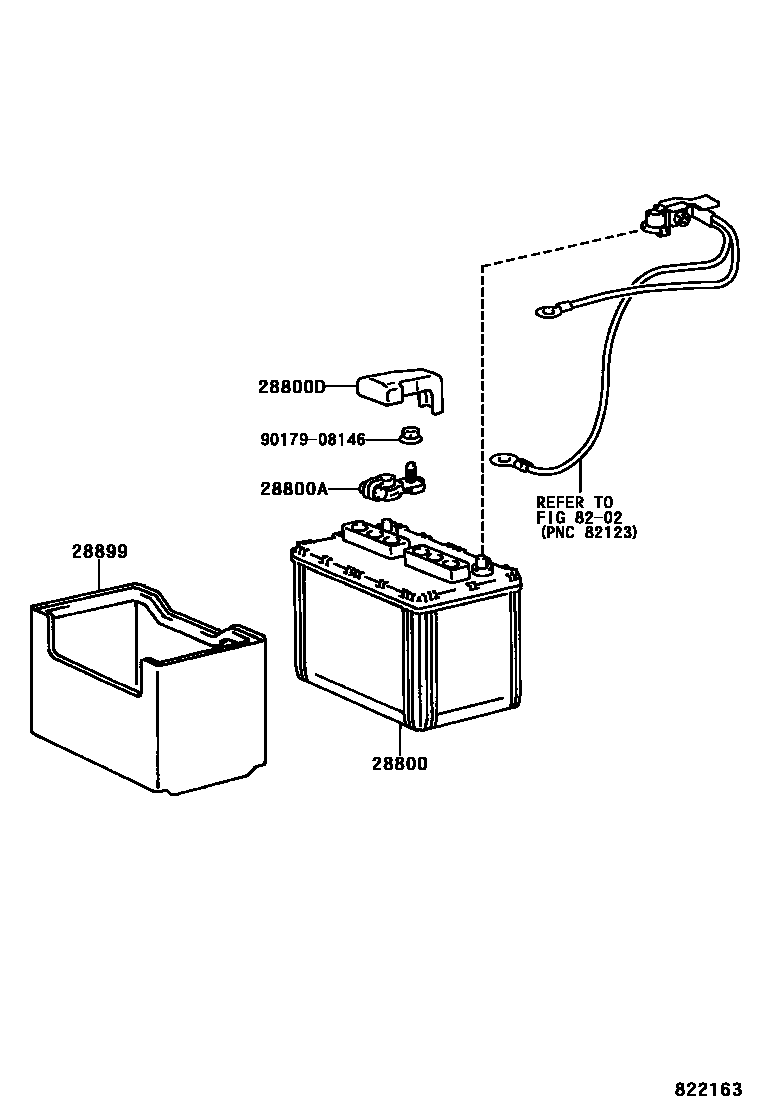 28800D

90179-08146

28800A

REFER TO
FIG 82-02
(PNC 82123)

28899

28800

822163