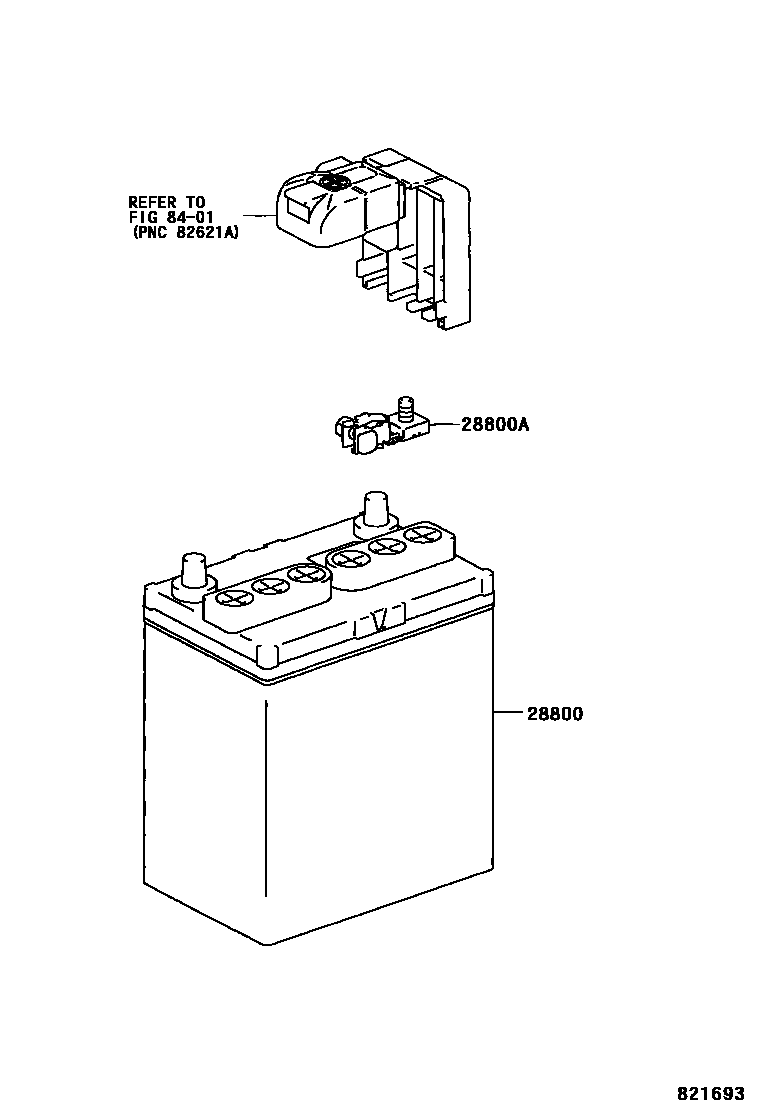 REFER TO
FIG 84-01
(PNC 82621A)

28800A

28800

821693