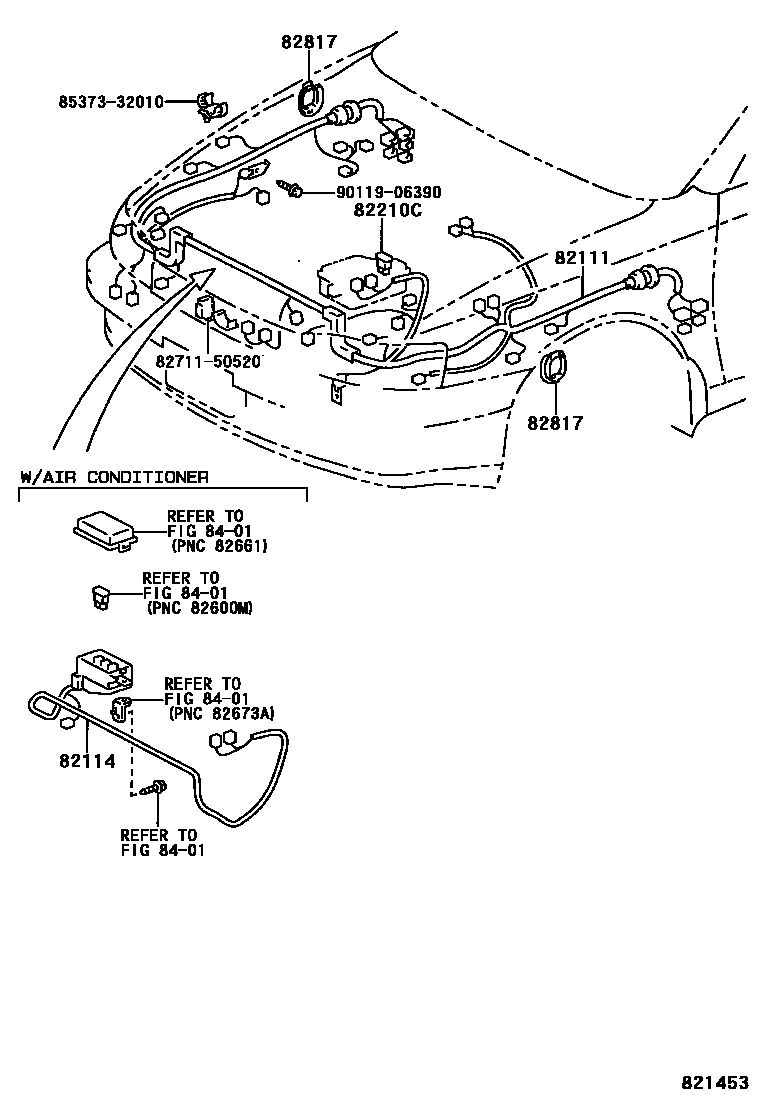 82817

85373-32010

90119-06390

82210C

82111

82711-50520

82817

W/AIR CONDITIONER

REFER TO
FIG 84-01
(PNC 82661)

REFER TO
FIG 84-01
(PNC 82600M)

REFER TO
FIG 84-01
(PNC 82673A)

82114

REFER TO
FIG 84-01

821453