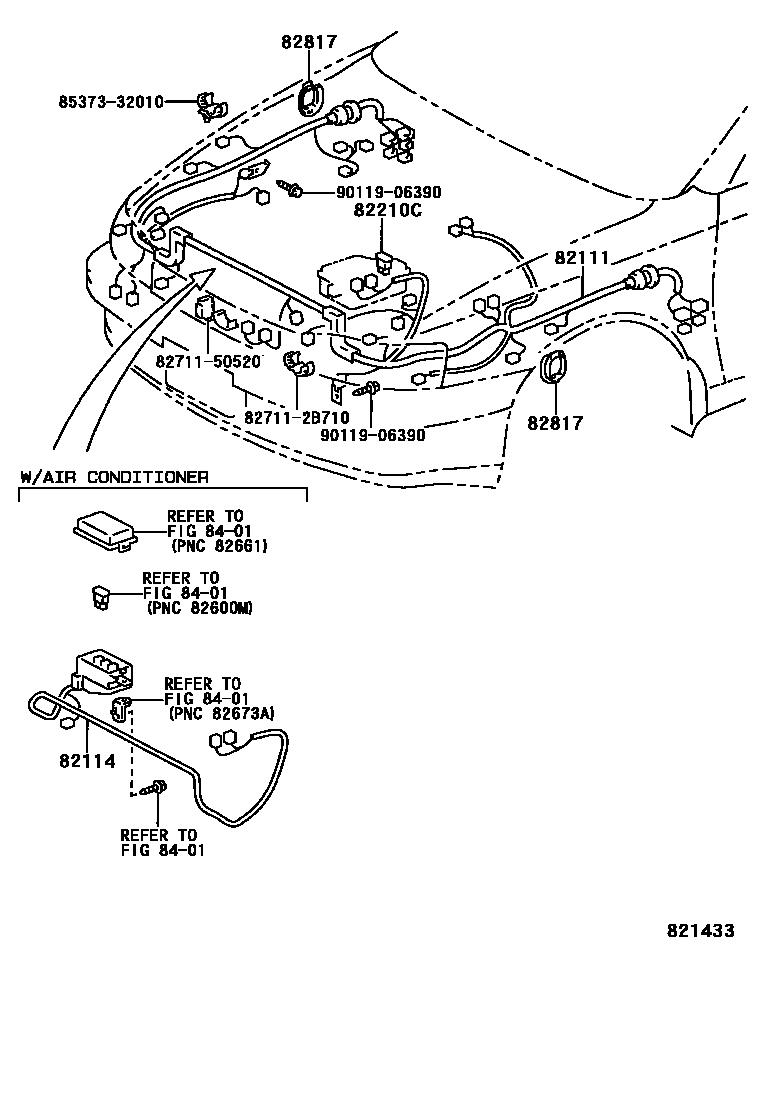 82817
85373-32010
90119-06390
82210C
82111
82711-50520
82711-2B710
90119-06390
82817

W/AIR CONDITIONER
REFER TO
FIG 84-01
(PNC 82661)

REFER TO
FIG 84-01
(PNC 82600M)

REFER TO
FIG 84-01
(PNC 82673A)

82114

REFER TO
FIG 84-01

821433