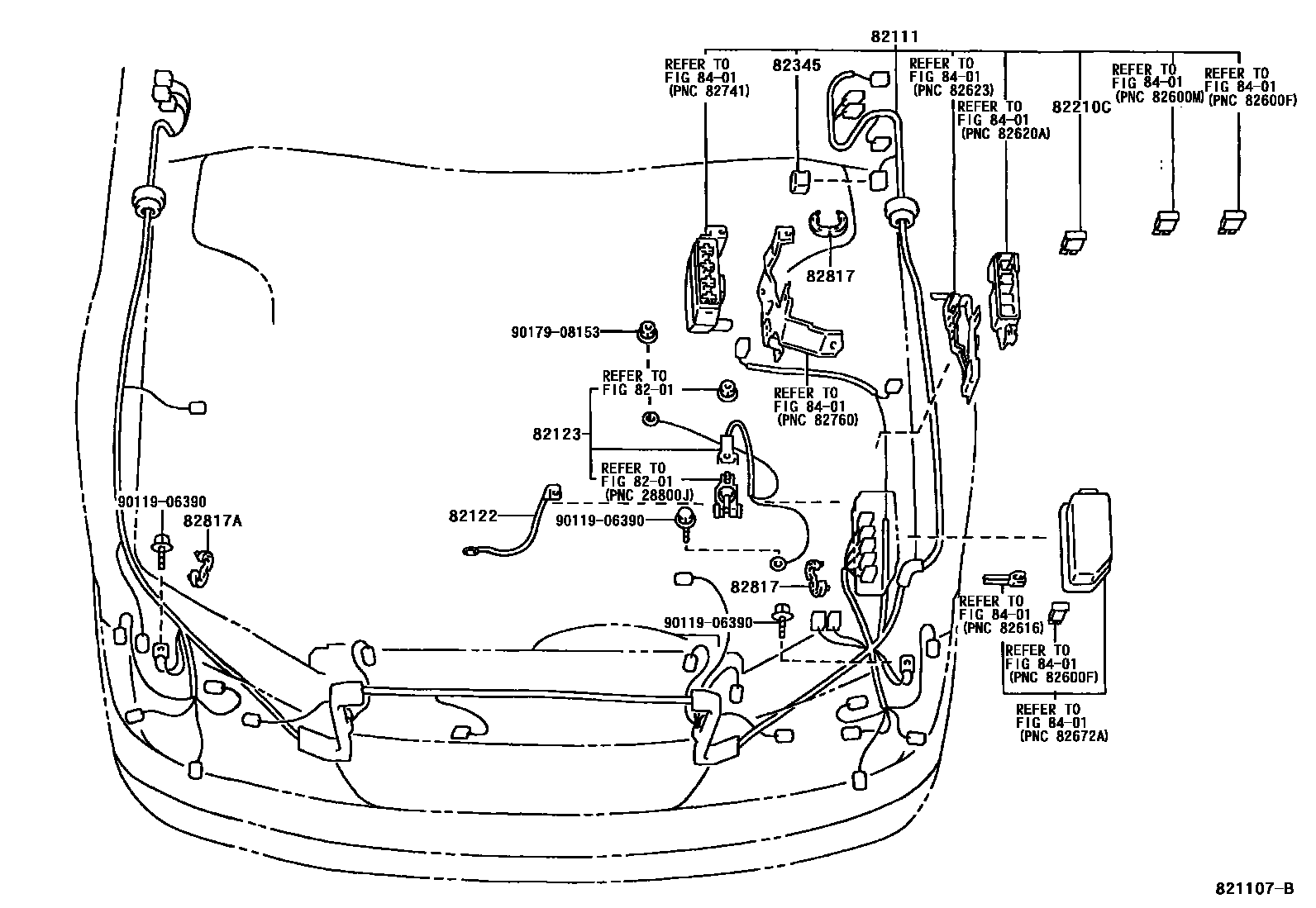 82111

REFER TO FIG 84-01 (PNC 82741)

82345

REFER TO FIG 84-01 (PNC 82623)

REFER TO FIG 84-01 (PNC 82620A)

82210C

REFER TO FIG 84-01 (PNC 82600M)

REFER TO FIG 84-01 (PNC 82600F)

82817

90179-08153

REFER TO FIG 82-01

REFER TO FIG 84-01 (PNC 82760)

82123

REFER TO FIG 82-01 (PNC 28800J)

90119-06390

82817A

82122

90119-06390

82817

90119-06390

REFER TO FIG 84-01 (PNC 82616)

REFER TO FIG 84-01 (PNC 82600F)

REFER TO FIG 84-01 (PNC 82672A)

821107-B