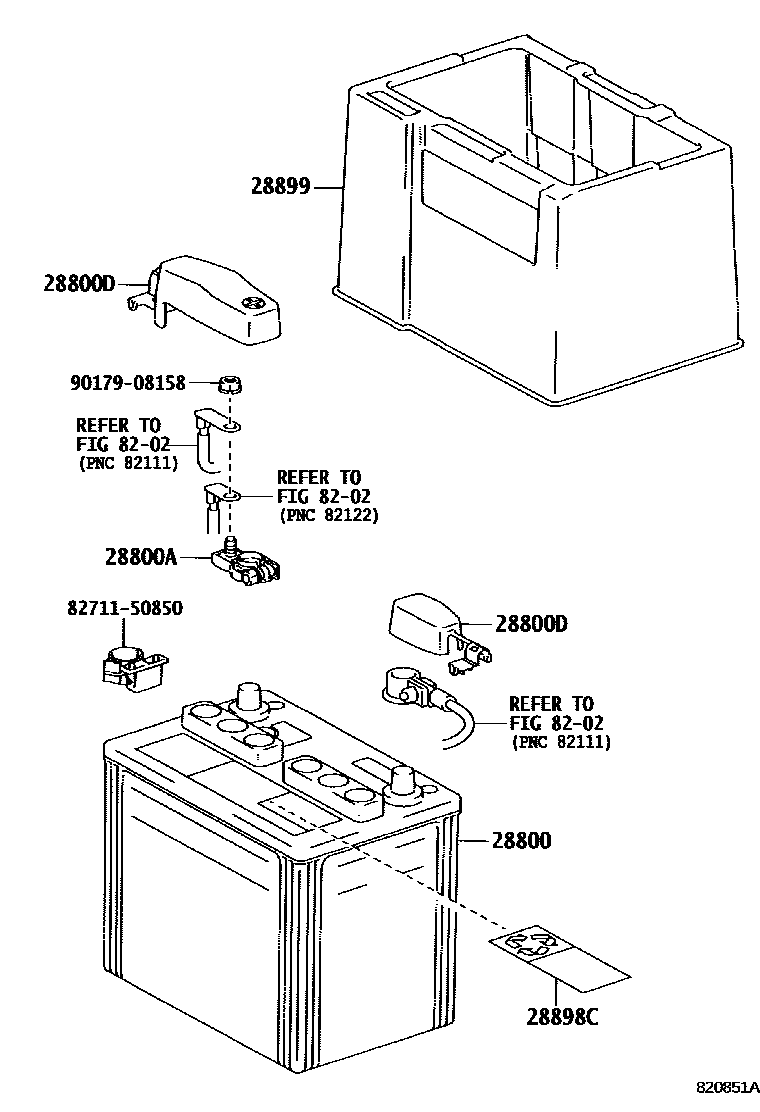 28899

28800D

90179-08158

REFER TO
FIG 82-02
(PNC 82111)

REFER TO
FIG 82-02
(PNC 82122)

28800A

82711-50850

28800D

REFER TO
FIG 82-02
(PNC 82111)

28800

28898C

820851A