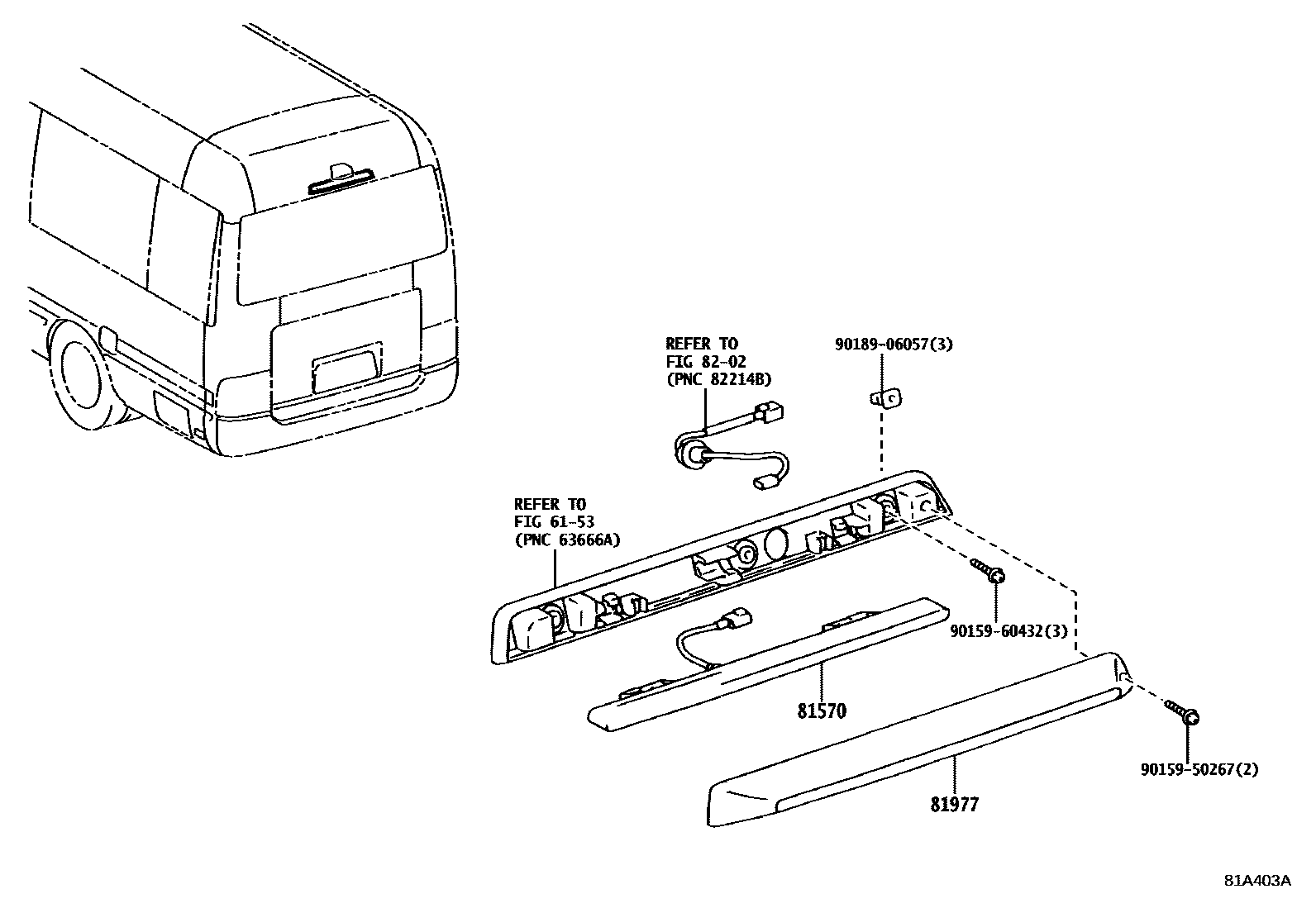 REFER TO
FIG 82-02
(PNC 82214B)

90189-06057(3)

REFER TO
FIG 61-53
(PNC 63666A)

90159-60432(3)

81570

90159-50267(2)

81977

81A403A