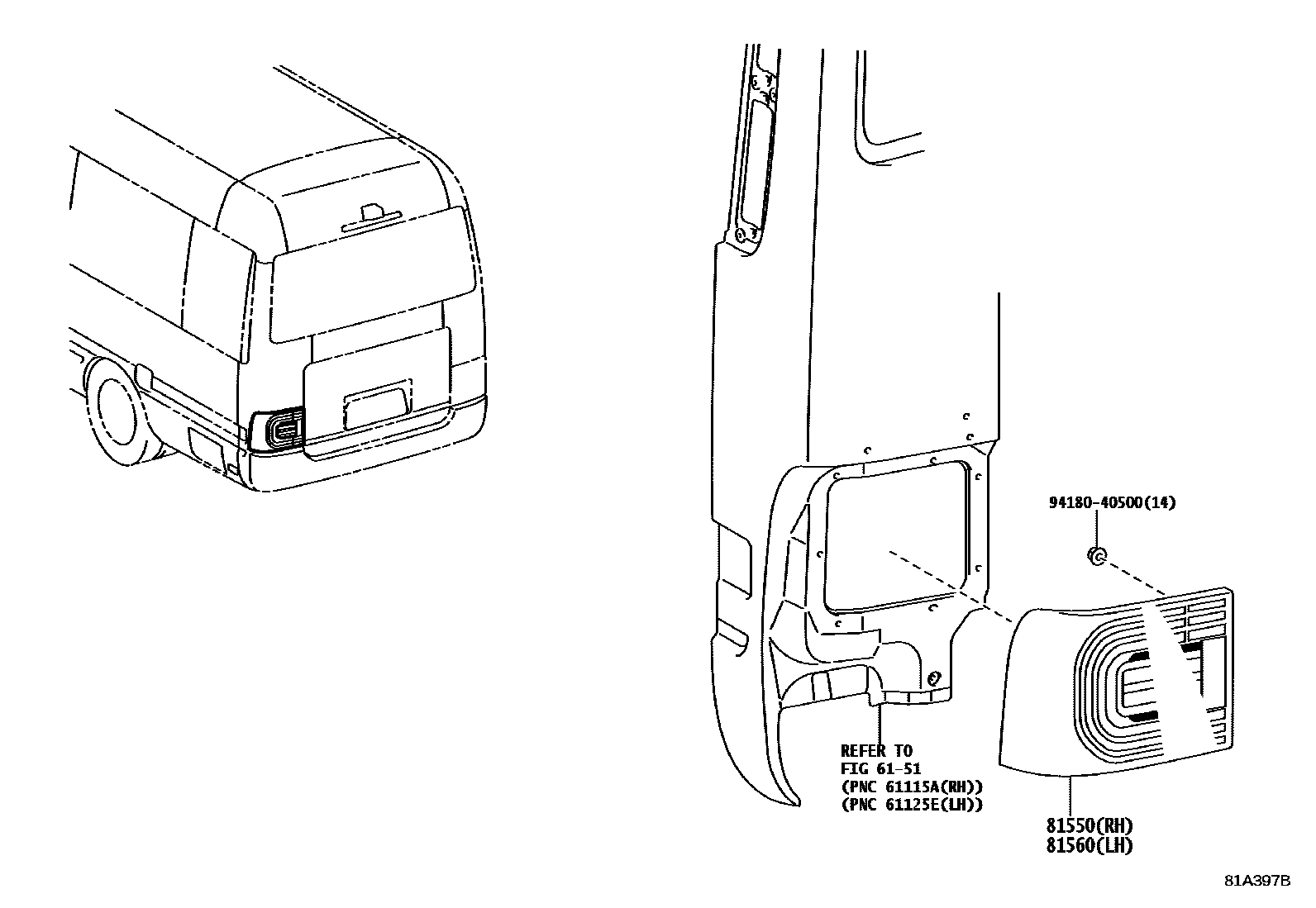 94180-40500(14)

REFER TO
FIG 61-51
(PNC 61115A(RH))
(PNC 61125E(LH))

81550(RH)
81560(LH)

81A397B