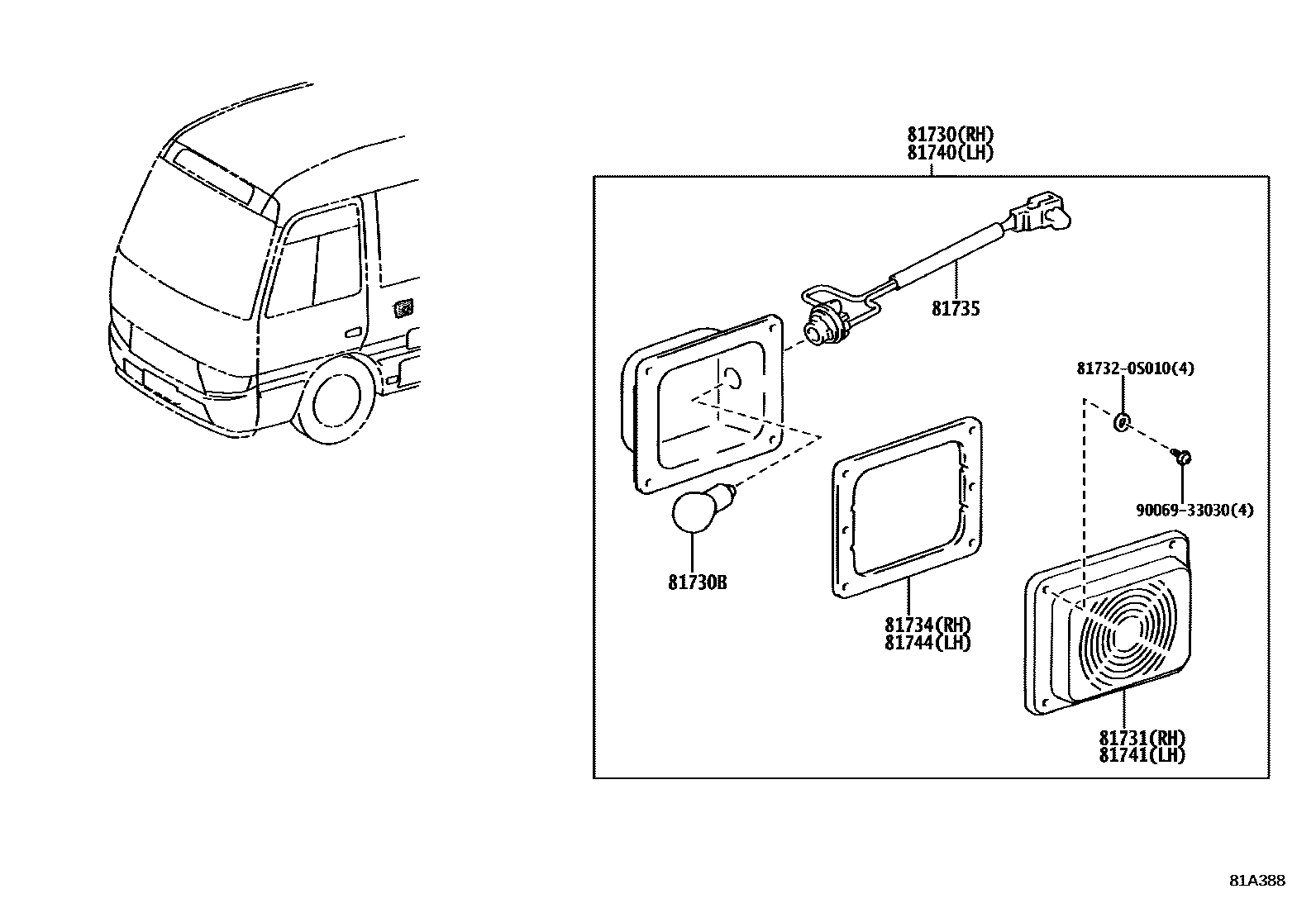 81730(RH)
81740(LH)

81735

81732-0S010(4)

90069-33030(4)

81730B

81734(RH)
81744(LH)

81731(RH)
81741(LH)

81A388