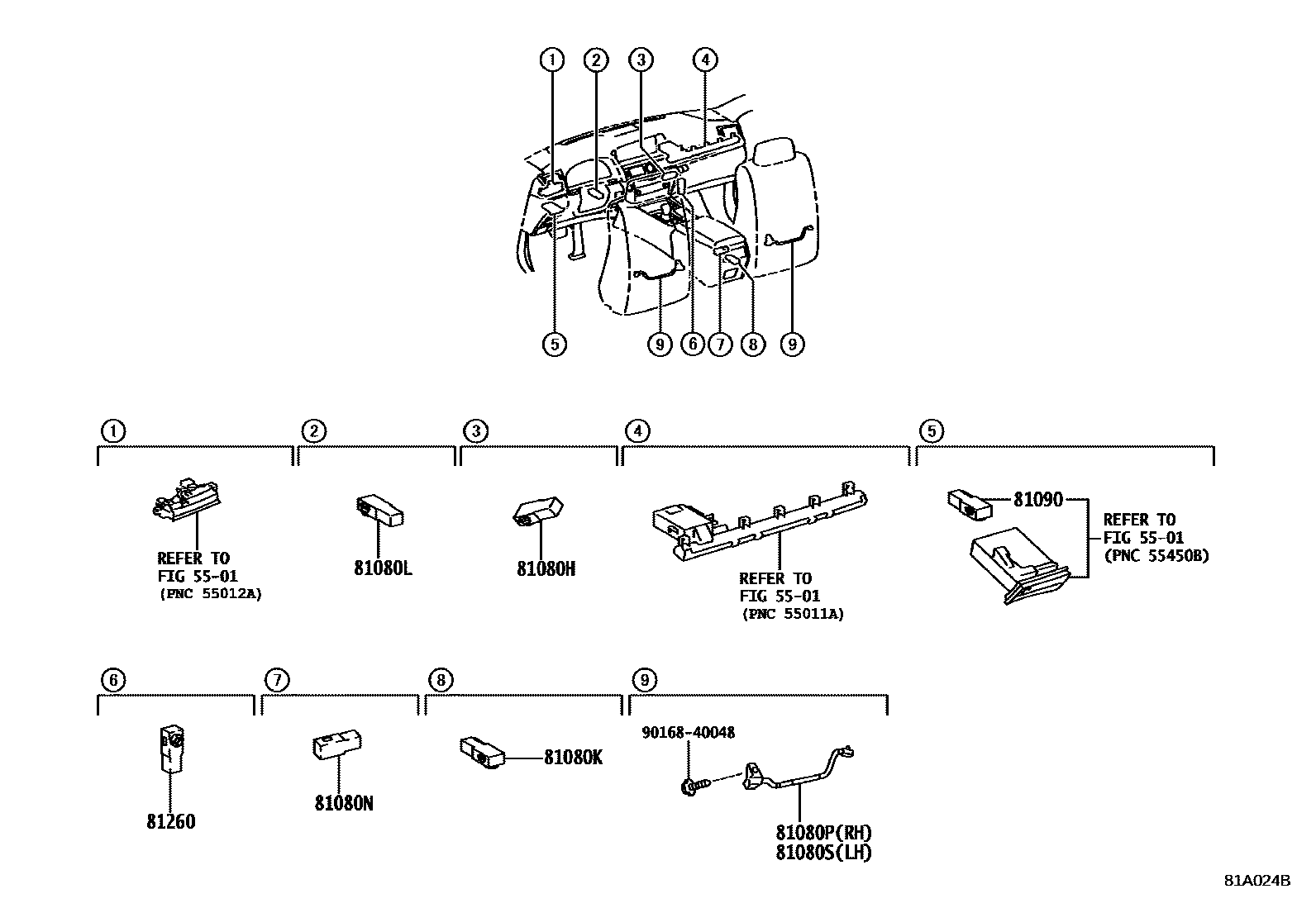 1 2 3 4

5 9 6 7 8 9

1

REFER TO
FIG 55-01
(PNC 55012A)

2

81080L

3

81080H

4

REFER TO
FIG 55-01
(PNC 55011A)

5

81090

REFER TO
FIG 55-01
(PNC 55450B)

6

81260

7

81080N

8

81080K

9

90168-40048

81080P(RH)
81080S(LH)

81A024B