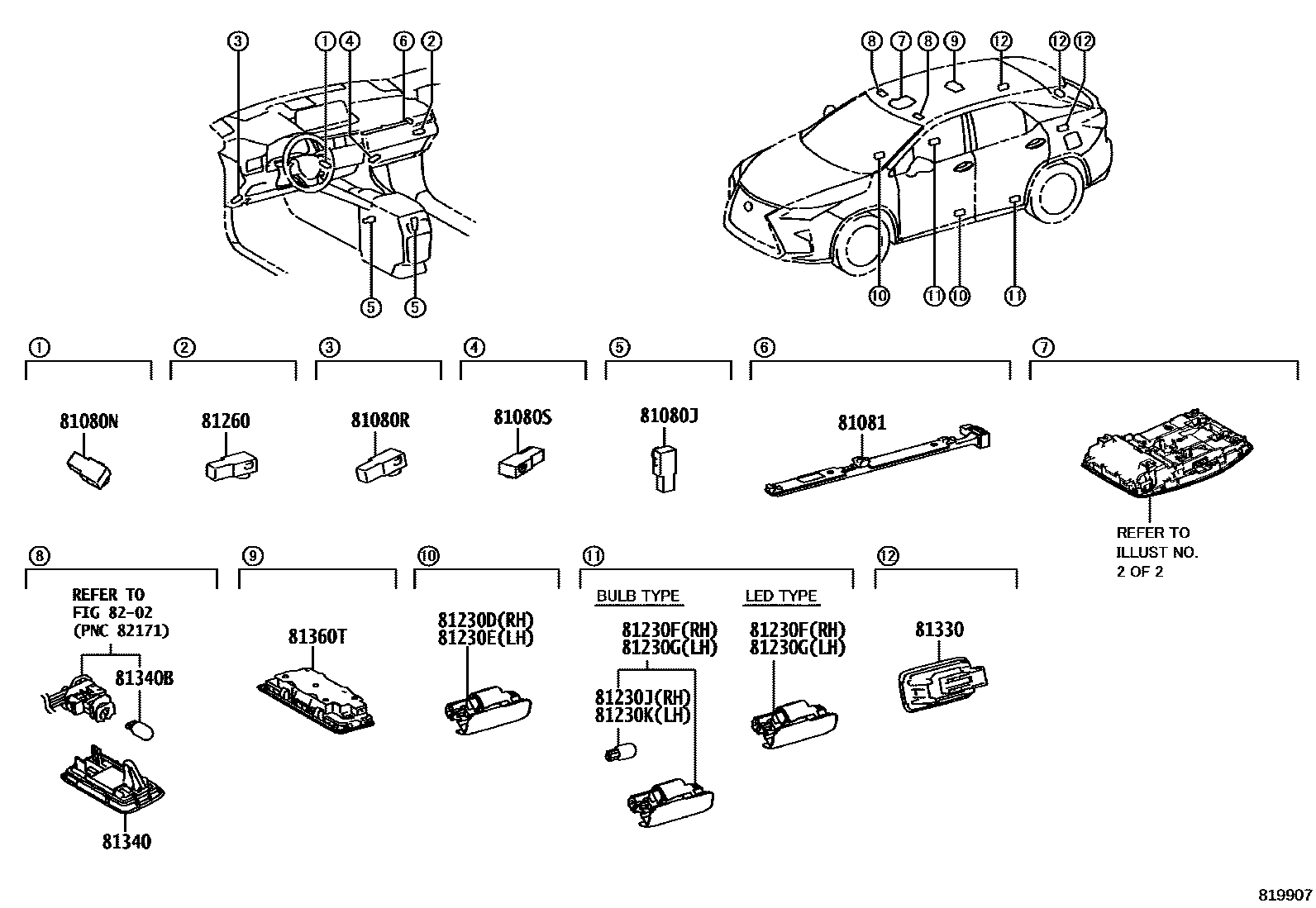 3 1 4 6 2

5 5

8 7 8 9 12 12 12

10 11 10 11

1
81080N

2
81260

3
81080R

4
81080S

5
81080J

6
81081

7
REFER TO ILLUST NO. 2 OF 2

8
REFER TO FIG 82-02 (PNC 82171)
81340B
81340

9
81360T

10
81230D(RH)
81230E(LH)

11
BULB TYPE
81230F(RH)
81230G(LH)
81230J(RH)
81230K(LH)
LED TYPE
81230F(RH)
81230G(LH)

12
81330

819907