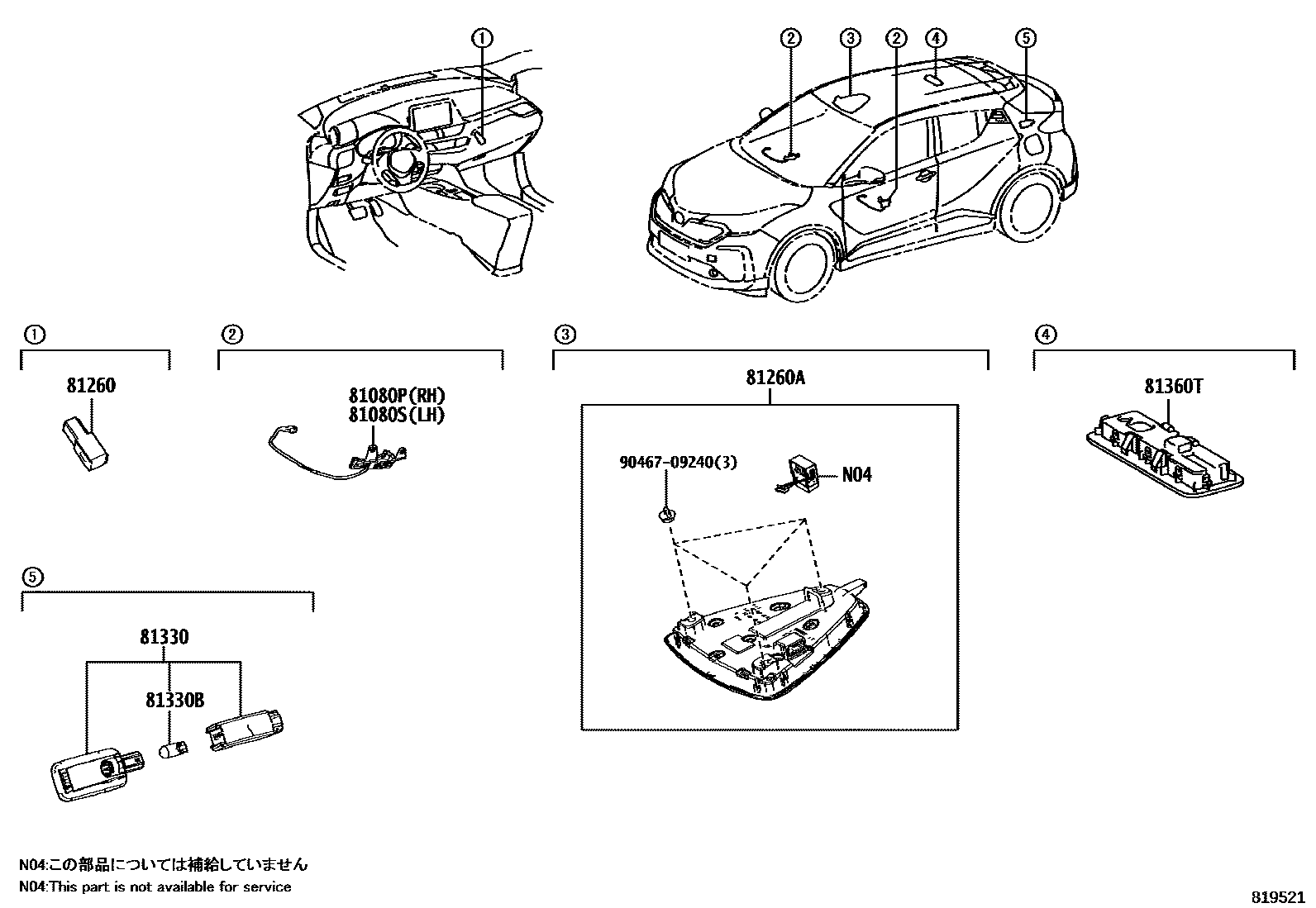 ①

② ③ ② ④ ⑤

①

81260

②

81080P(RH)
81080S(LH)

③

81260A

90467-09240(3)

N04

④

81360T

⑤

81330

81330B

N04:この部品については補給していません
N04:This part is not available for service

819521