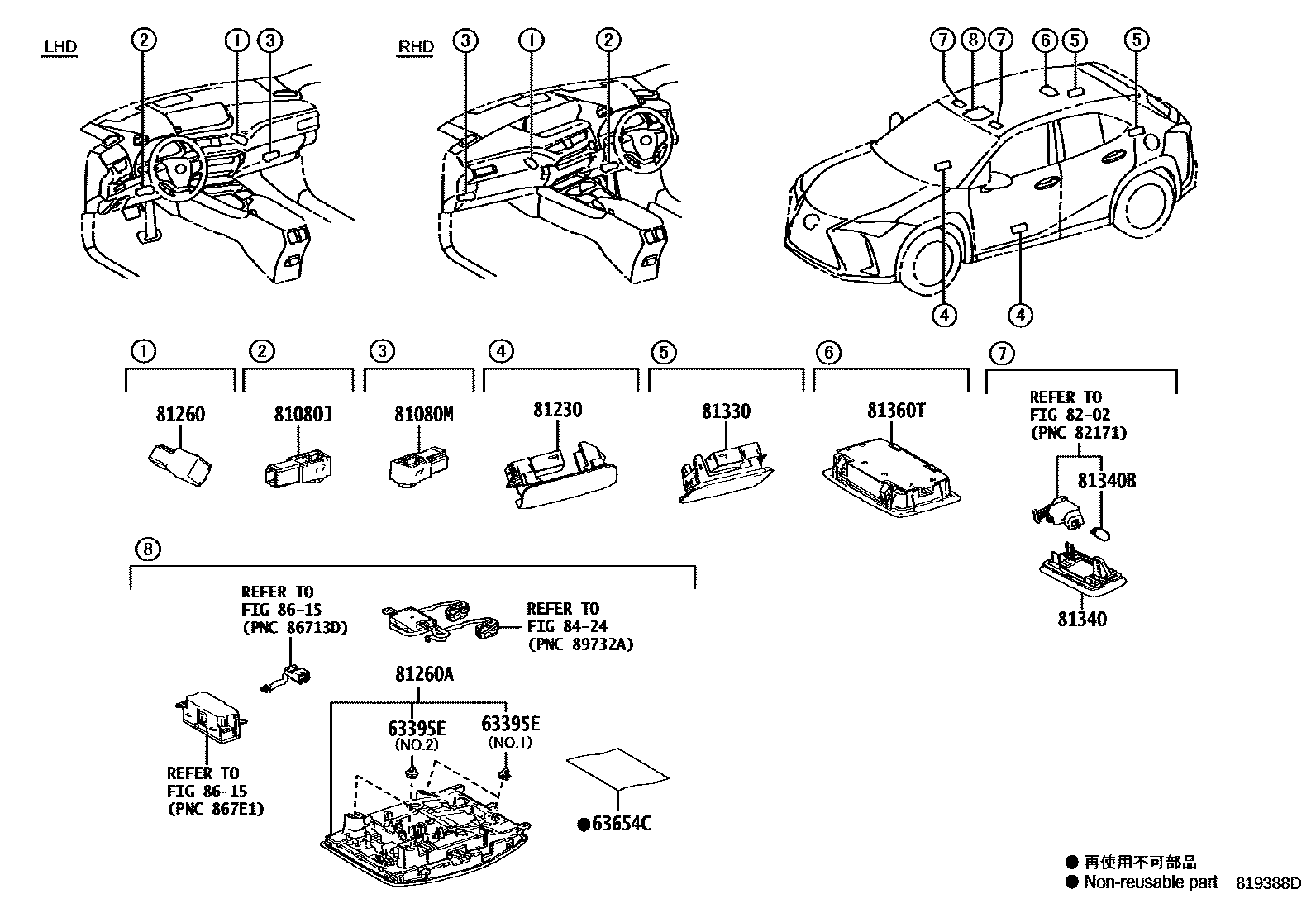 LHD

2 1 3

RHD

3 1 2

7 8 7 6 5 5

4 4

1
81260

2
81080J

3
81080M

4
81230

5
81330

6
81360T

7
REFER TO
FIG 82-02
(PNC 82171)
81340B
81340

8
REFER TO
FIG 86-15
(PNC 86713D)

REFER TO
FIG 84-24
(PNC 89732A)

81260A

63395E
(NO.2)

63395E
(NO.1)

REFER TO
FIG 86-15
(PNC 867E1)

●63654C

● 再使用不可部品
● Non-reusable part

819388D