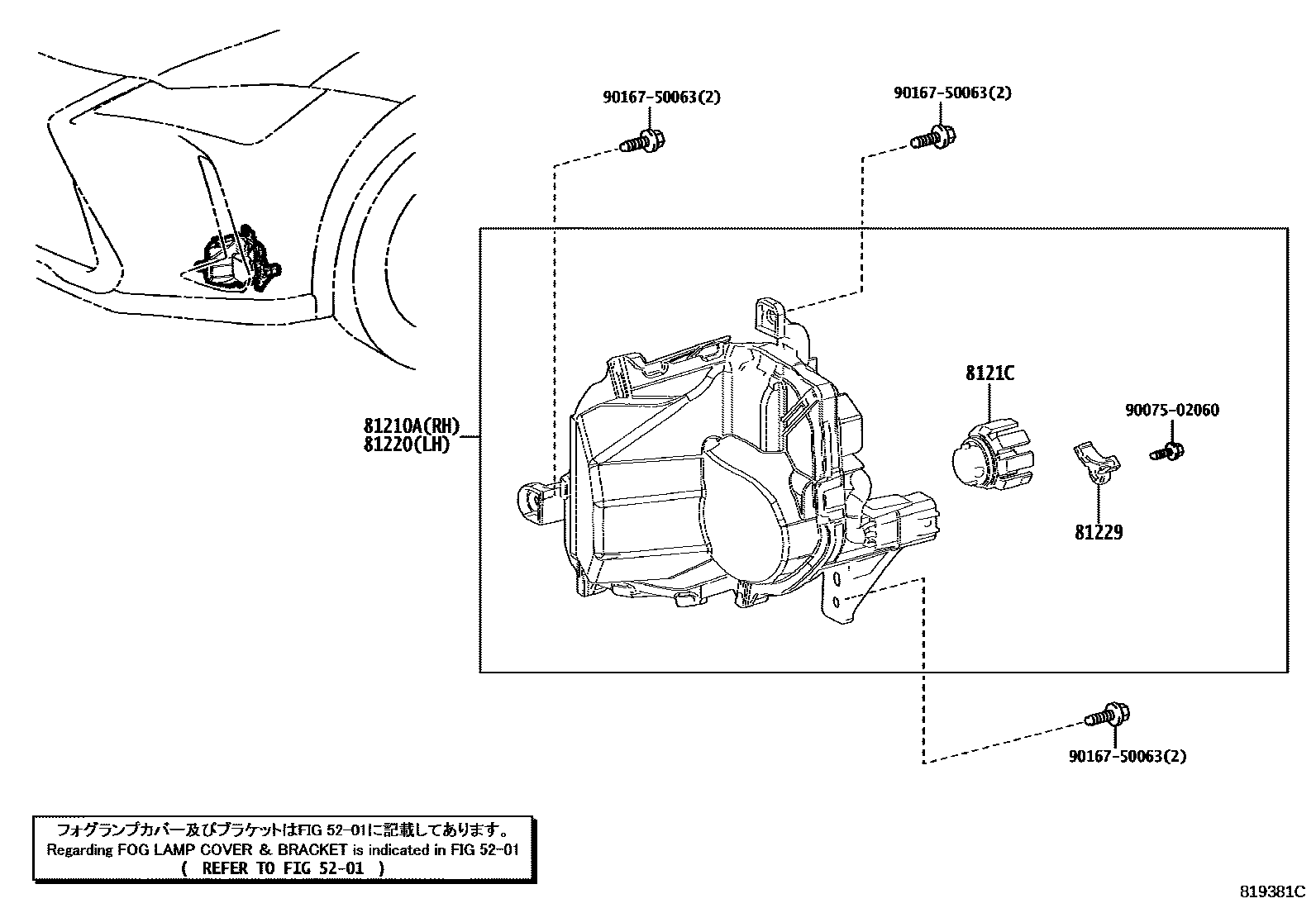 90167-50063(2)

90167-50063(2)

81210A(RH)
81220(LH)

8121C

90075-02060

81229

90167-50063(2)

フォグランプカバー及びブラケットはFIG 52-01に記載してあります。
Regarding FOG LAMP COVER & BRACKET is indicated in FIG 52-01
( REFER TO FIG 52-01 )

819381C