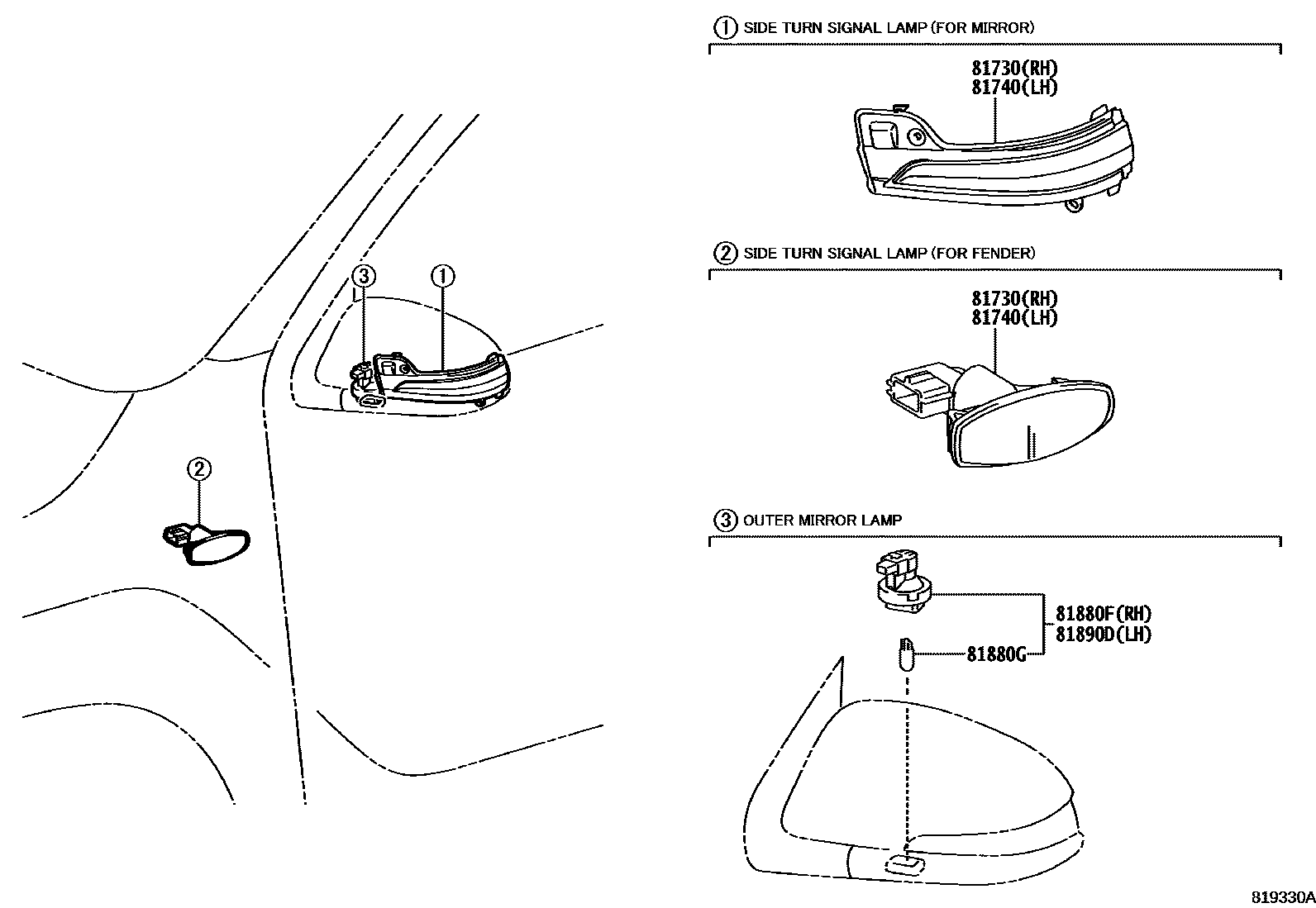 3
1
2

① SIDE TURN SIGNAL LAMP (FOR MIRROR)
81730(RH)
81740(LH)

② SIDE TURN SIGNAL LAMP (FOR FENDER)
81730(RH)
81740(LH)

③ OUTER MIRROR LAMP
81880F(RH)
81890D(LH)
81880G

819330A