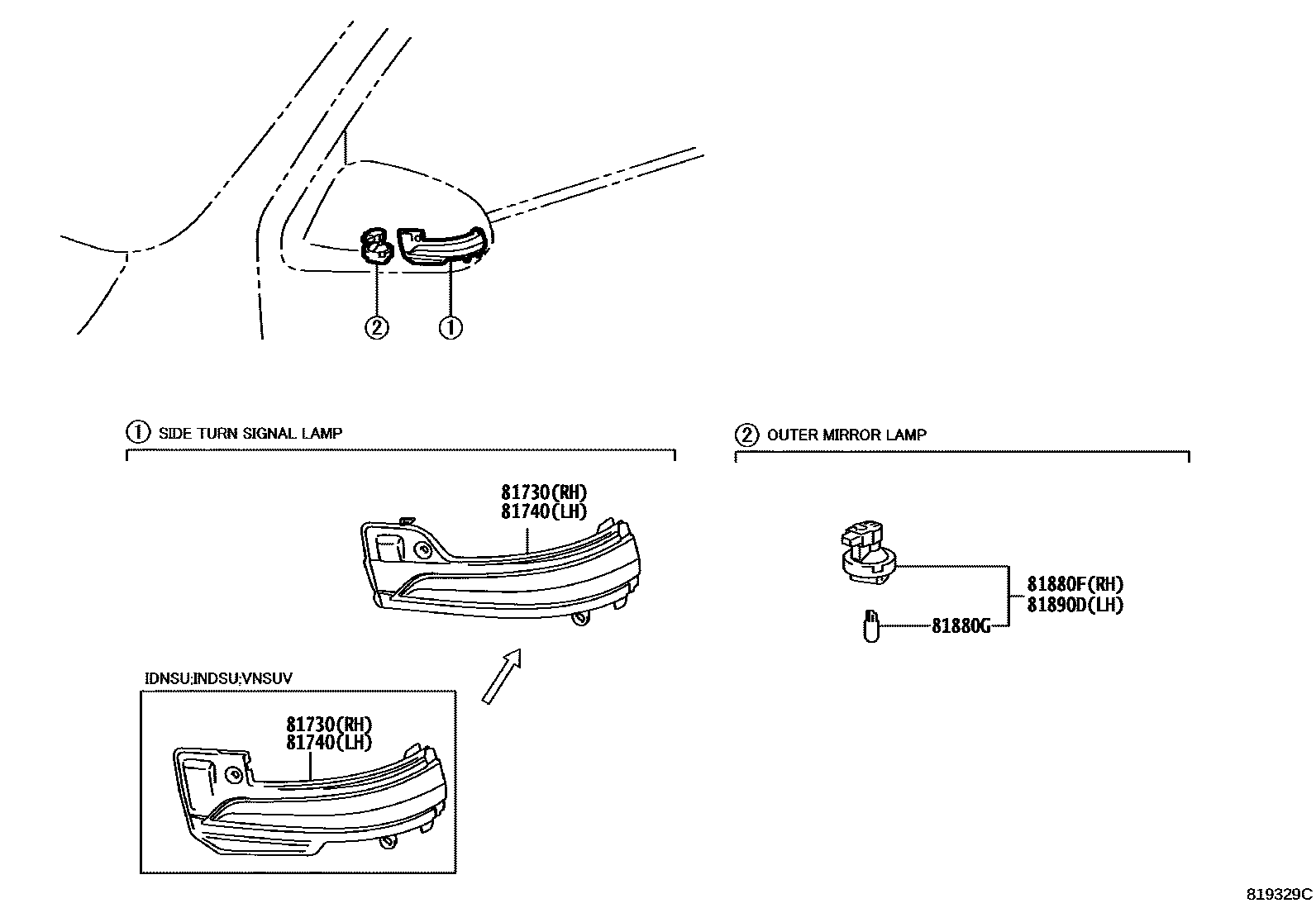 ②
①

① SIDE TURN SIGNAL LAMP

81730(RH)
81740(LH)

IDNSU;INDSU;VNSUV

81730(RH)
81740(LH)

② OUTER MIRROR LAMP

81880F(RH)
81890D(LH)

81880G

819329C