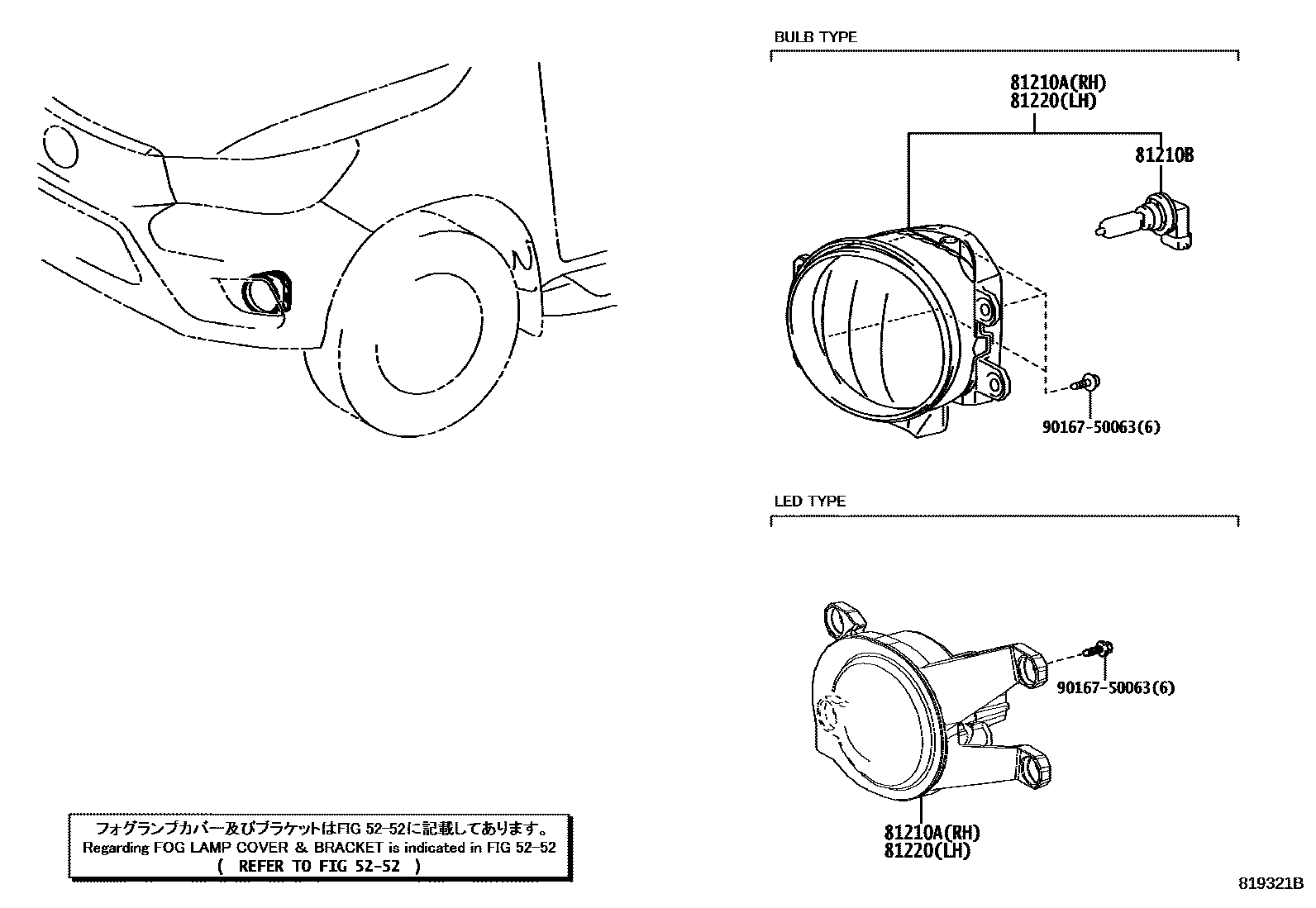 BULB TYPE

81210A(RH)
81220(LH)

81210B

90167-50063(6)

LED TYPE

90167-50063(6)

81210A(RH)
81220(LH)

フォグランプカバー及びブラケットはFIG 52-52に記載してあります。
Regarding FOG LAMP COVER & BRACKET is indicated in FIG 52-52
( REFER TO FIG 52-52 )

819321B