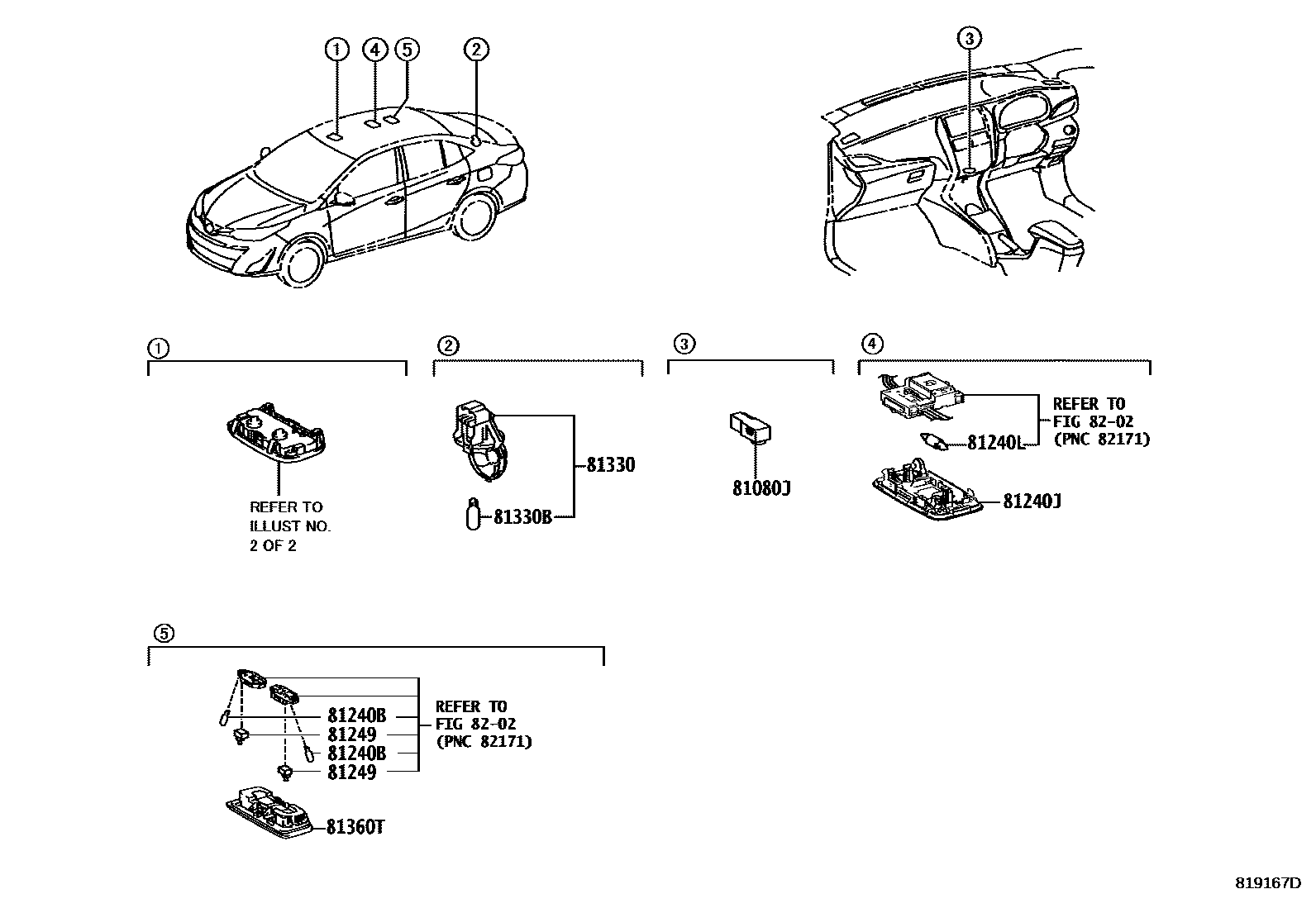 ①
④
⑤
②
③

①
REFER TO
ILLUST NO.
2 OF 2

②
81330
81330B

③
81080J

④
REFER TO
FIG 82-02
(PNC 82171)
81240L
81240J

⑤
81240B
81249
81240B
81249
REFER TO
FIG 82-02
(PNC 82171)
81360T

819167D