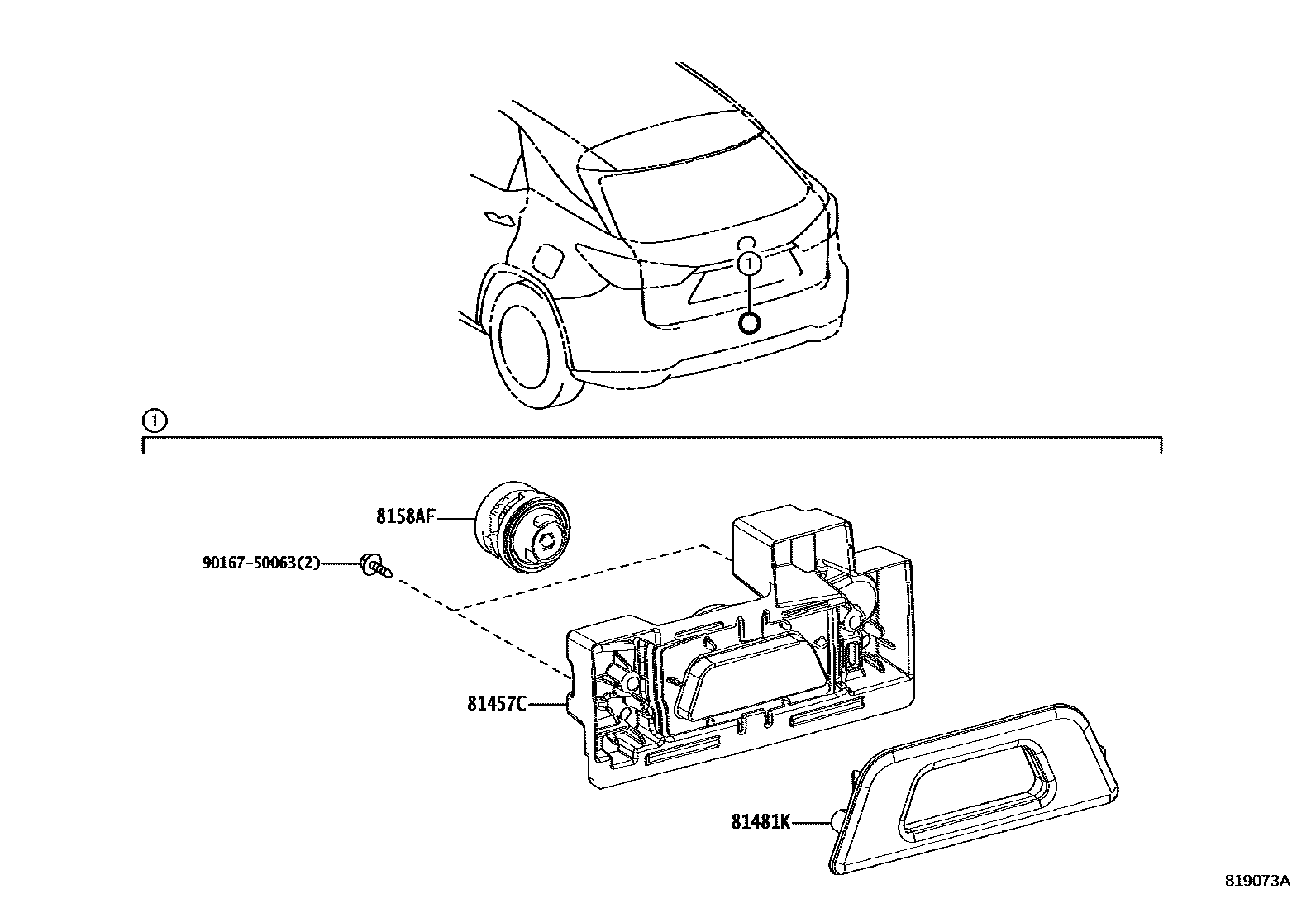 1

1

8158AF

90167-50063(2)

81457C

81481K

819073A