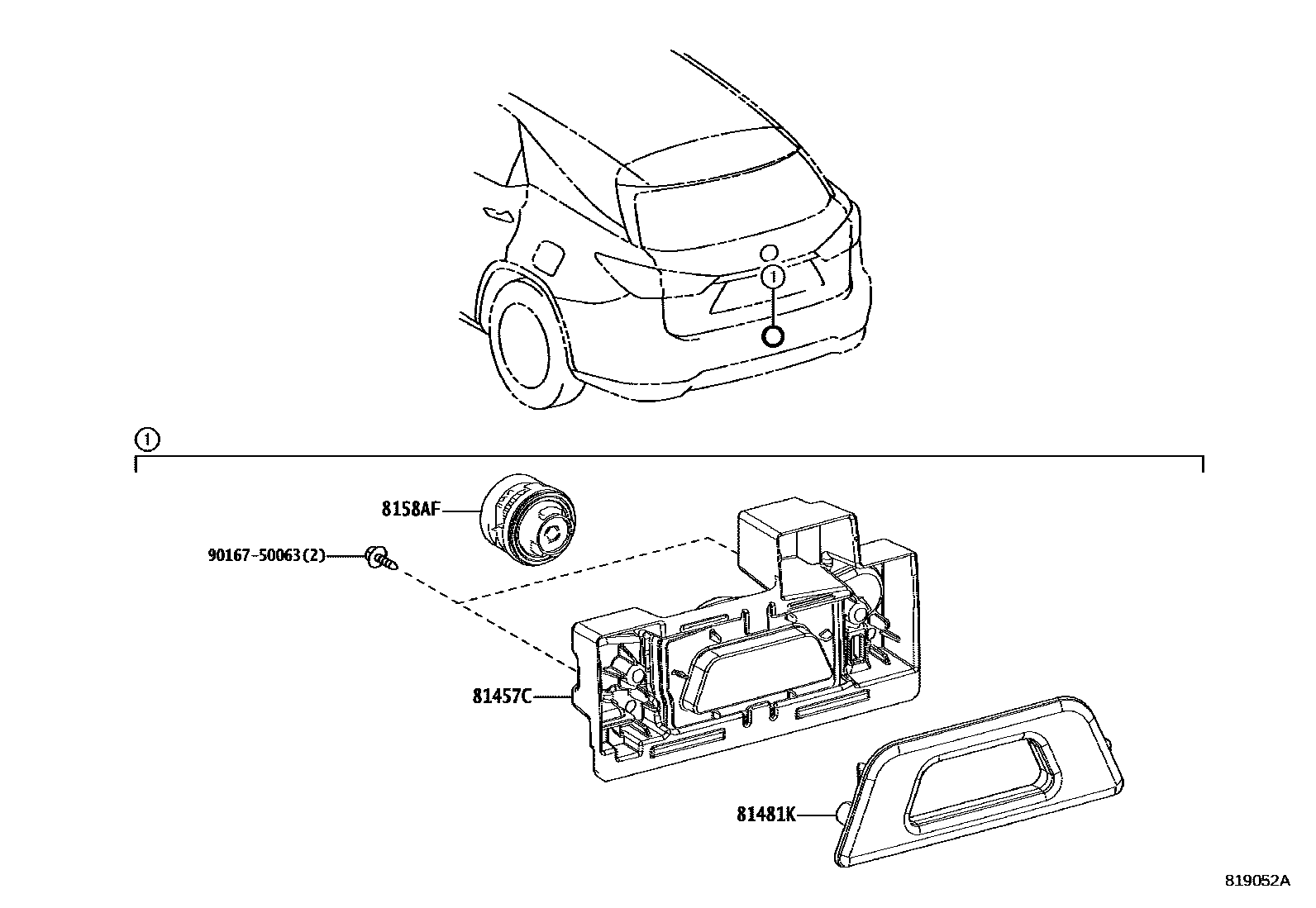 1

1

8158AF

90167-50063(2)

81457C

81481K

819052A