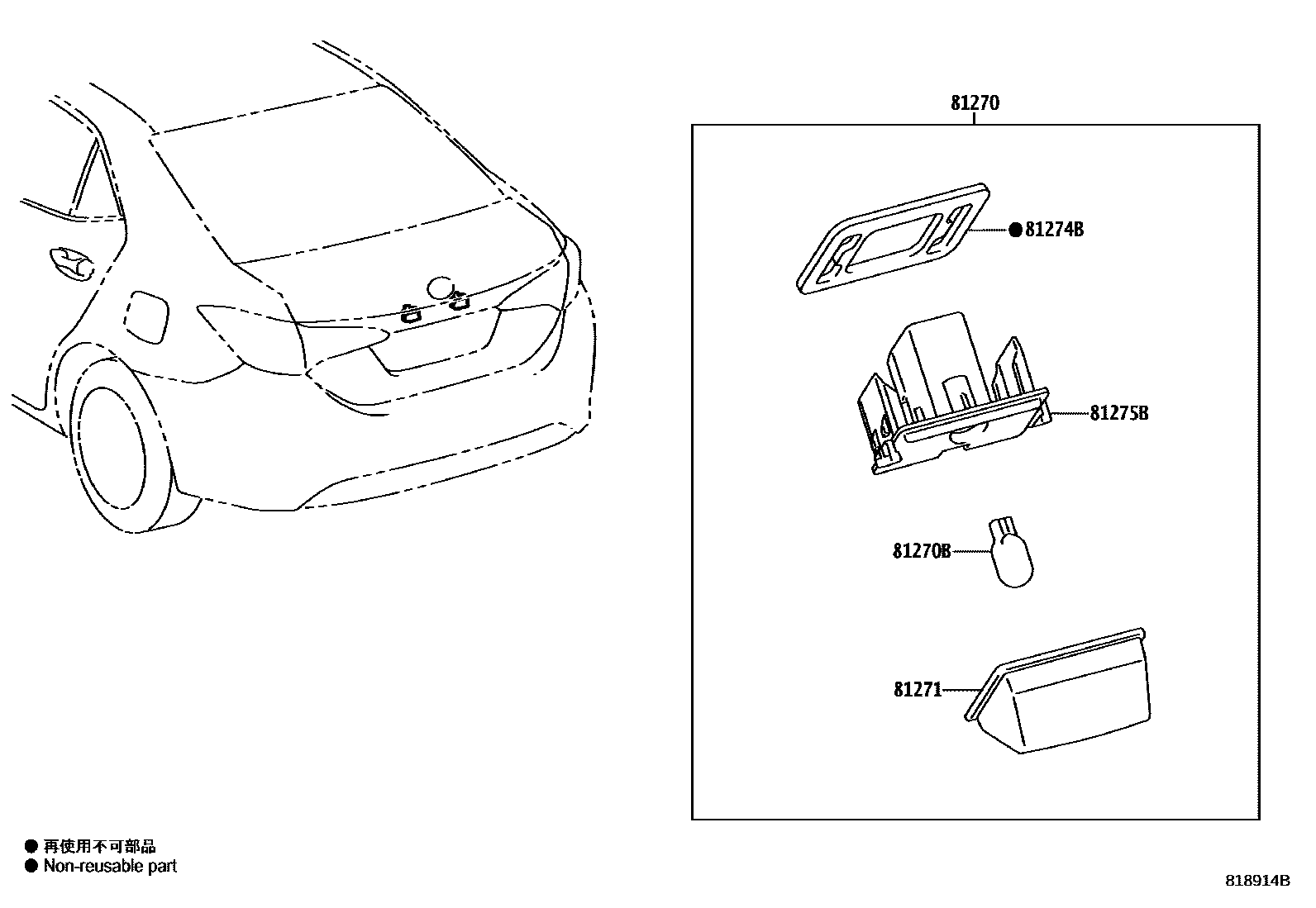 81270

● 81274B

81275B

81270B

81271

● 再使用不可部品
● Non-reusable part

818914B