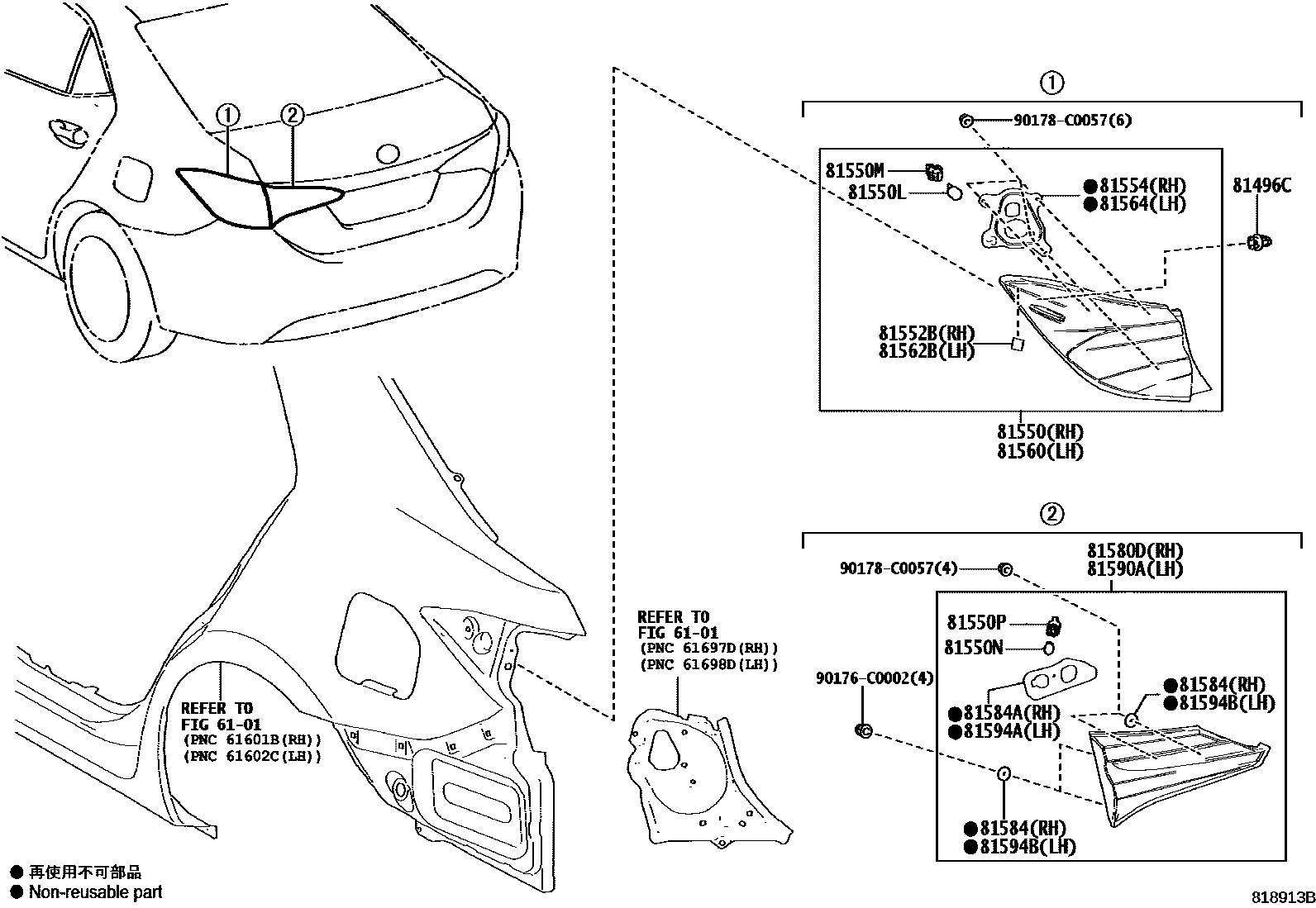 ①
②
①
90178-C0057(6)
81550M
81550L
●81554(RH)
●81564(LH)
81496C
81552B(RH)
81562B(LH)
81550(RH)
81560(LH)
②
81580D(RH)
81590A(LH)
90178-C0057(4)
81550P
81550N
90176-C0002(4)
●81584(RH)
●81594B(LH)
●81584A(RH)
●81594A(LH)
●81584(RH)
●81594B(LH)
REFER TO
FIG 61-01
(PNC 61697D(RH))
(PNC 61698D(LH))
REFER TO
FIG 61-01
(PNC 61601B(RH))
(PNC 61602C(LH))
● 再使用不可部品
● Non-reusable part
818913B