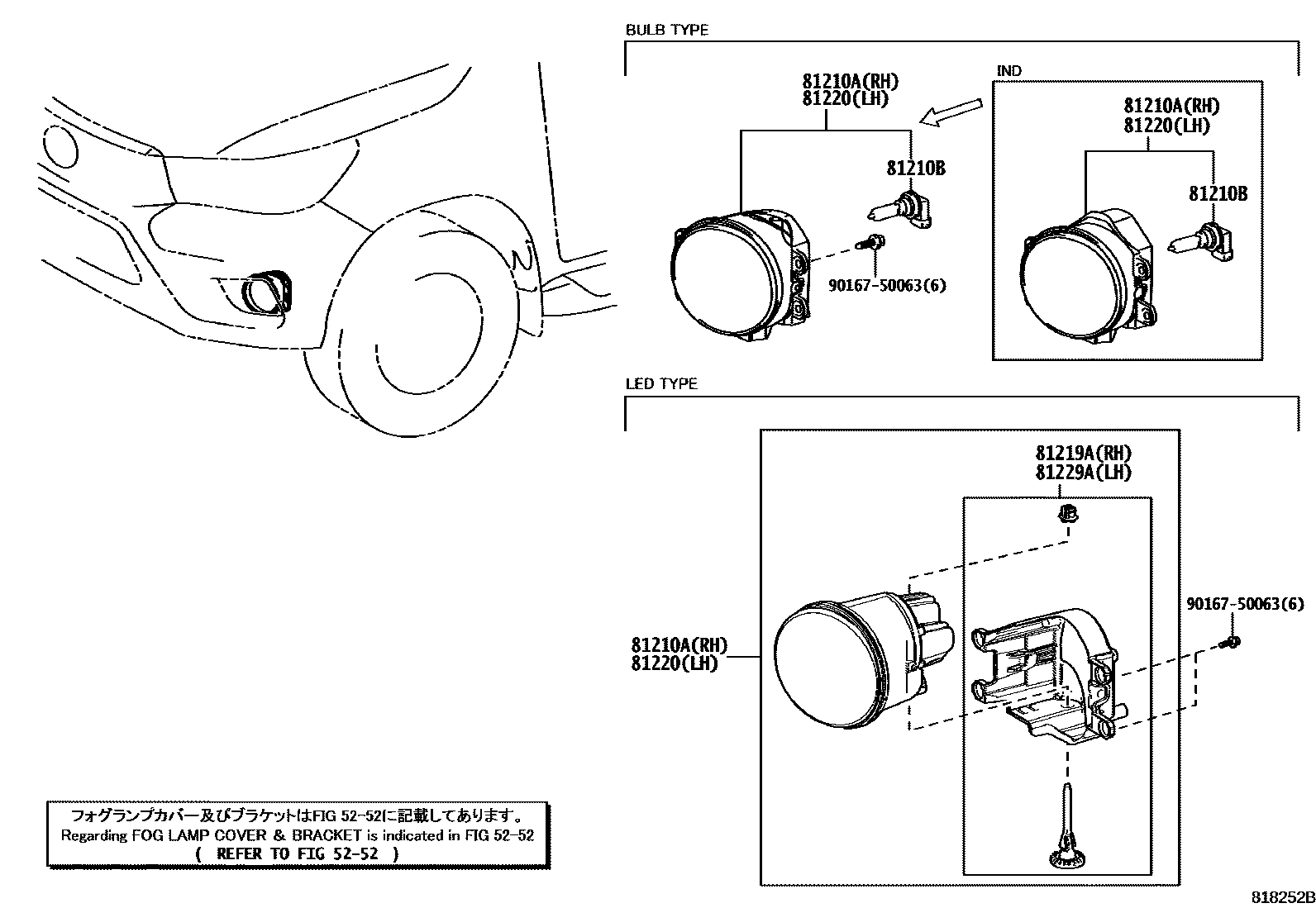 BULB TYPE

81210A(RH)
81220(LH)

81210B

90167-50063(6)

IND

81210A(RH)
81220(LH)

81210B

LED TYPE

81219A(RH)
81229A(LH)

90167-50063(6)

81210A(RH)
81220(LH)

フォグランプカバー及びブラケットはFIG 52-52に記載してあります。
Regarding FOG LAMP COVER & BRACKET is indicated in FIG 52-52
( REFER TO FIG 52-52 )

818252B