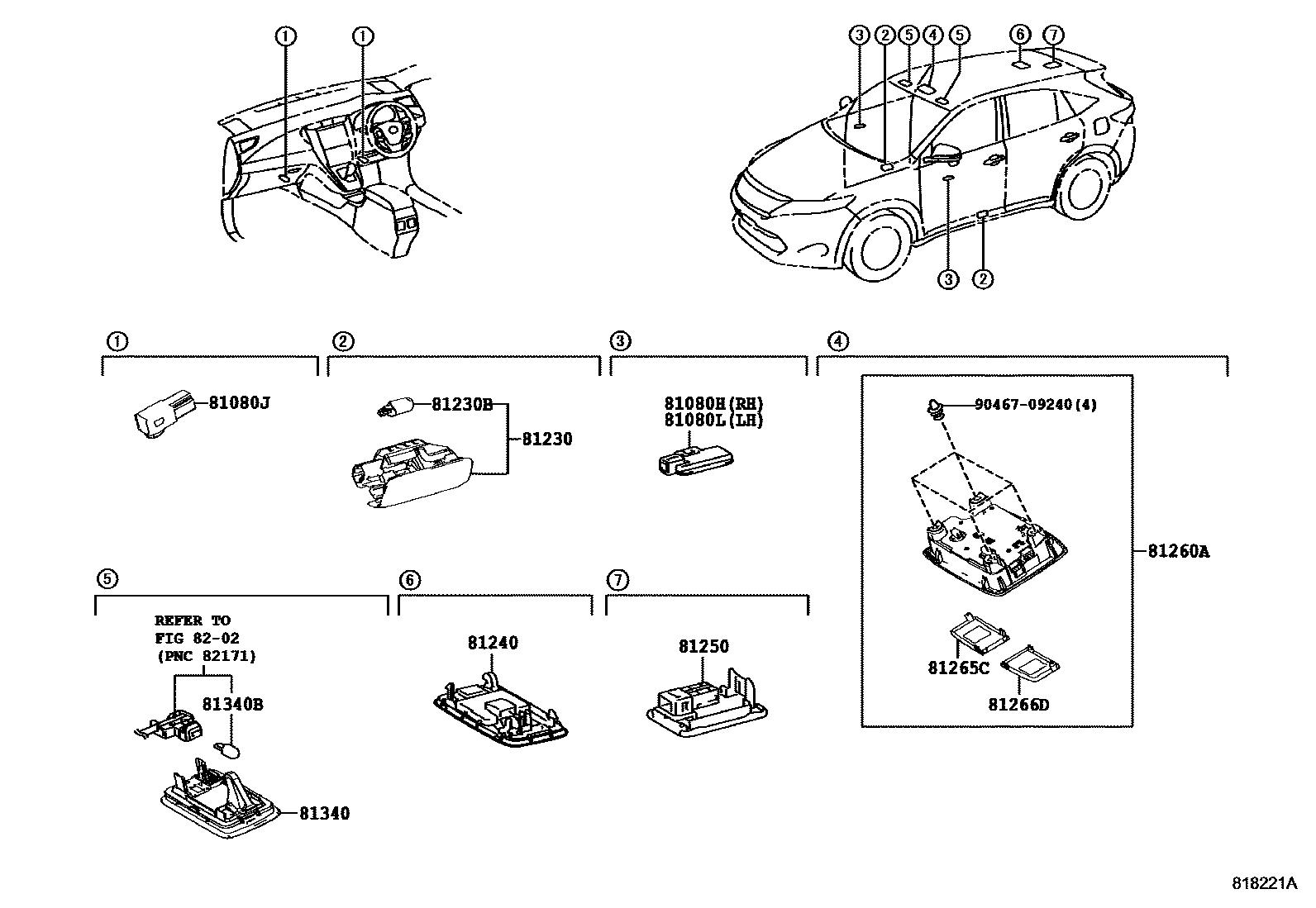 1 1

3 2 5 4 5 6 7

3 2

1
81080J

2
81230B
81230

3
81080H(RH)
81080L(LH)

4
90467-09240(4)
81260A
81265C
81266D

5
REFER TO
FIG 82-02
(PNC 82171)
81340B
81340

6
81240

7
81250

818221A