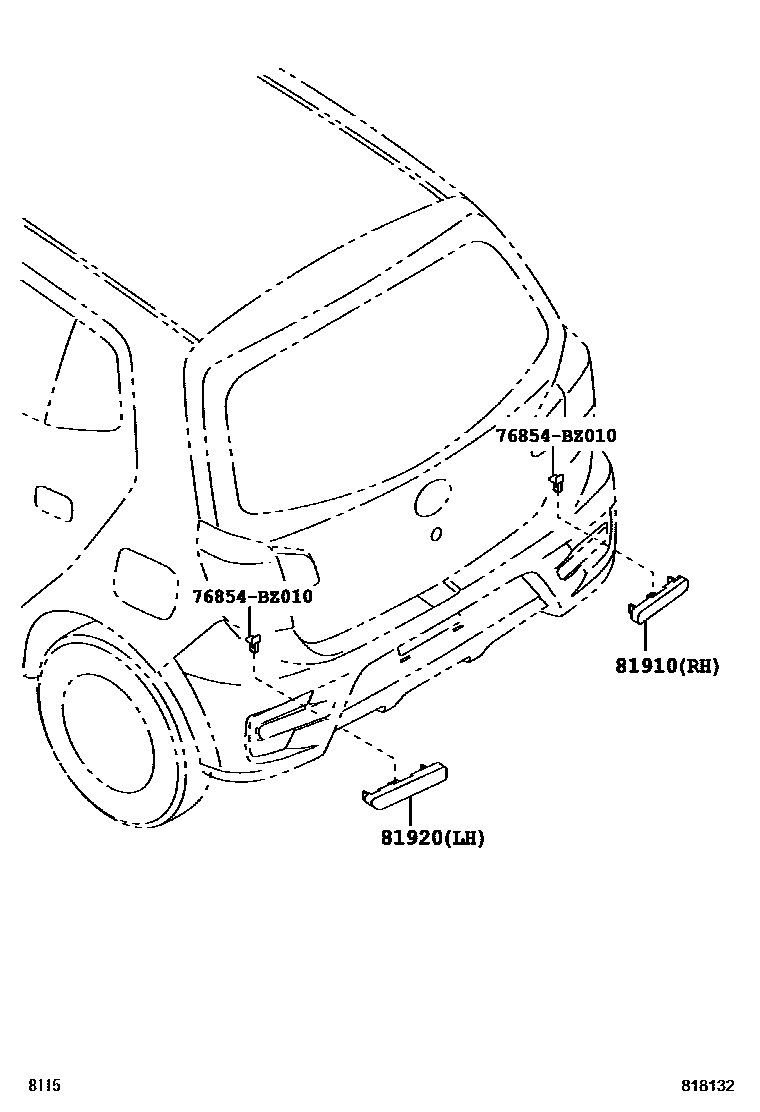 76854-BZ010

76854-BZ010

81910(RH)

81920(LH)

8115

818132