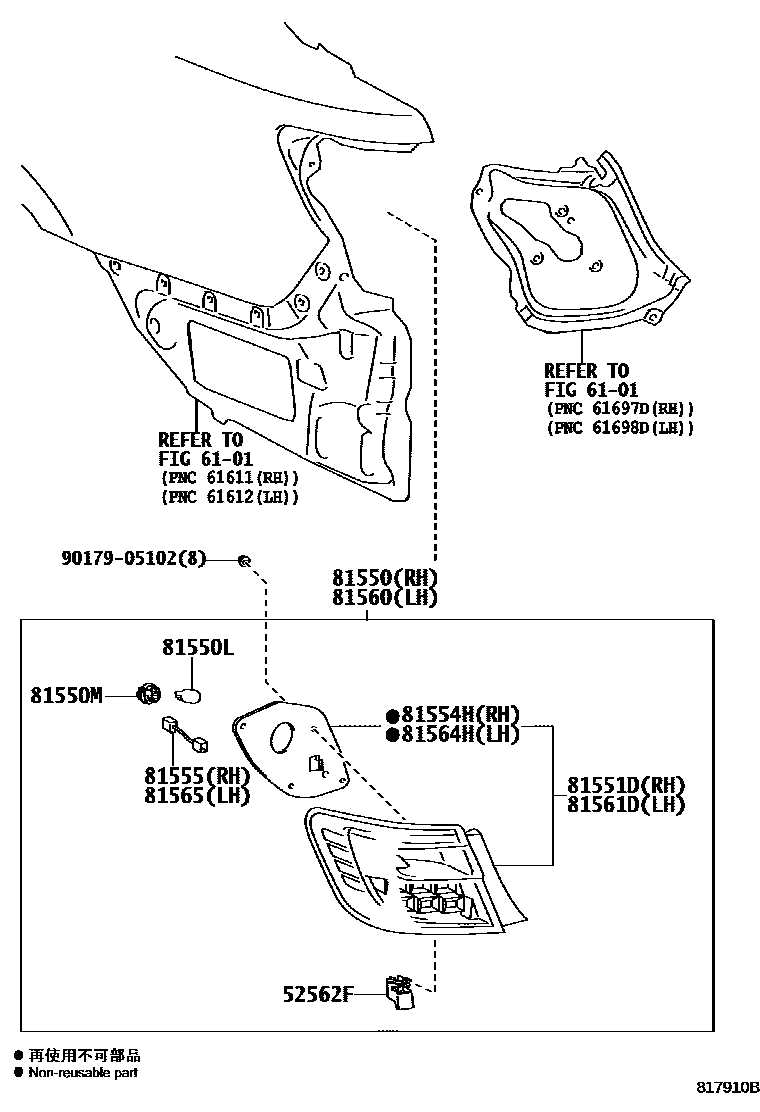 REFER TO
FIG 61-01
(PNC 61697D(RH))
(PNC 61698D(LH))

REFER TO
FIG 61-01
(PNC 61611(RH))
(PNC 61612(LH))

90179-05102(8)

81550(RH)
81560(LH)

81550L

81550M

●81554H(RH)
●81564H(LH)

81555(RH)
81565(LH)

81551D(RH)
81561D(LH)

52562F

● 再使用不可部品
● Non-reusable part

817910B