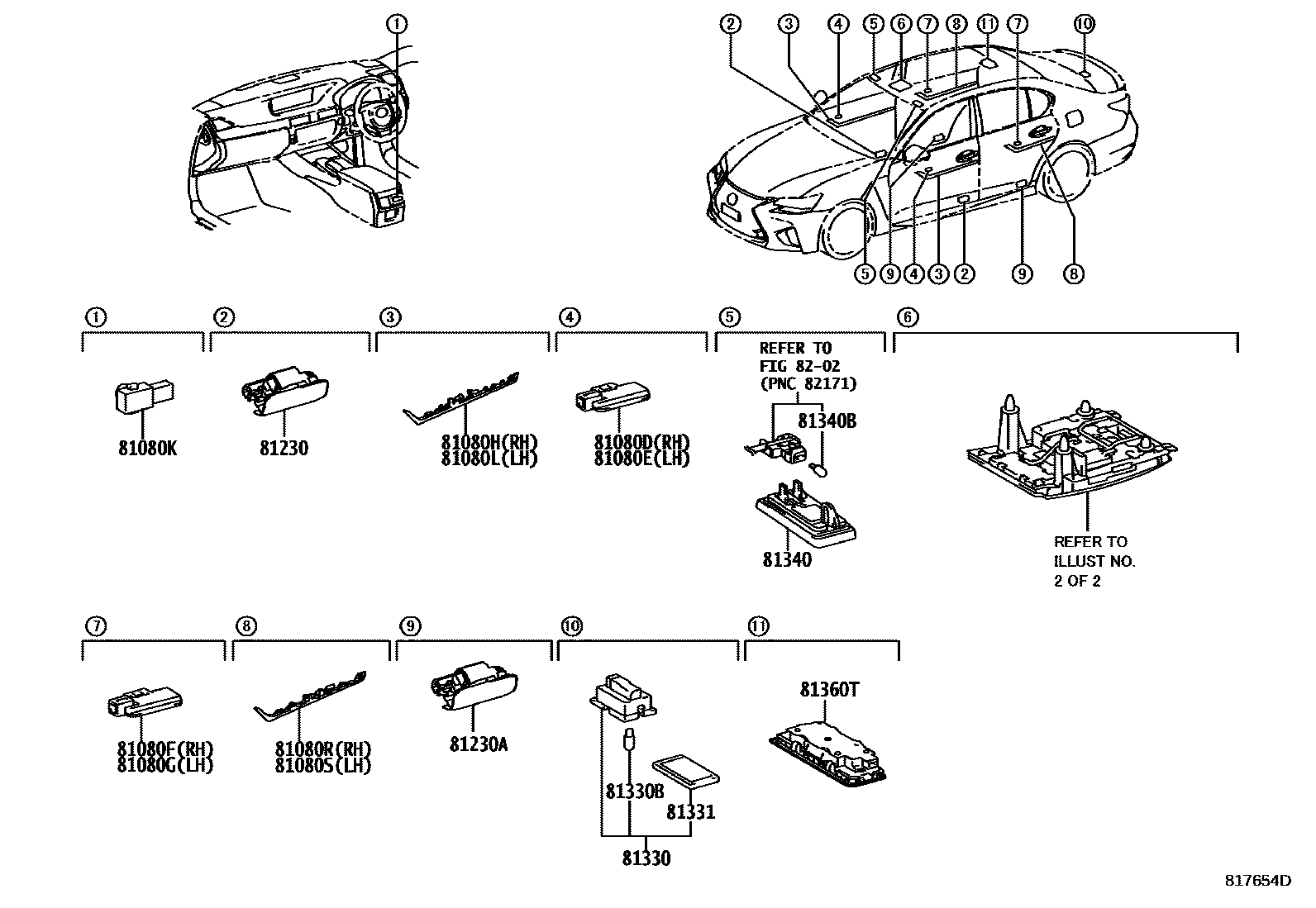 ①

② ③ ④ ⑤ ⑥ ⑦ ⑧ ⑪ ⑦ ⑩

⑤ ⑨ ④ ③ ② ⑨ ⑧

①
81080K

②
81230

③
81080H(RH)
81080L(LH)

④
81080D(RH)
81080E(LH)

⑤
REFER TO
FIG 82-02
(PNC 82171)
81340B
81340

⑥
REFER TO
ILLUST NO.
2 OF 2

⑦
81080F(RH)
81080G(LH)

⑧
81080R(RH)
81080S(LH)

⑨
81230A

⑩
81330B
81331
81330

⑪
81360T

817654D