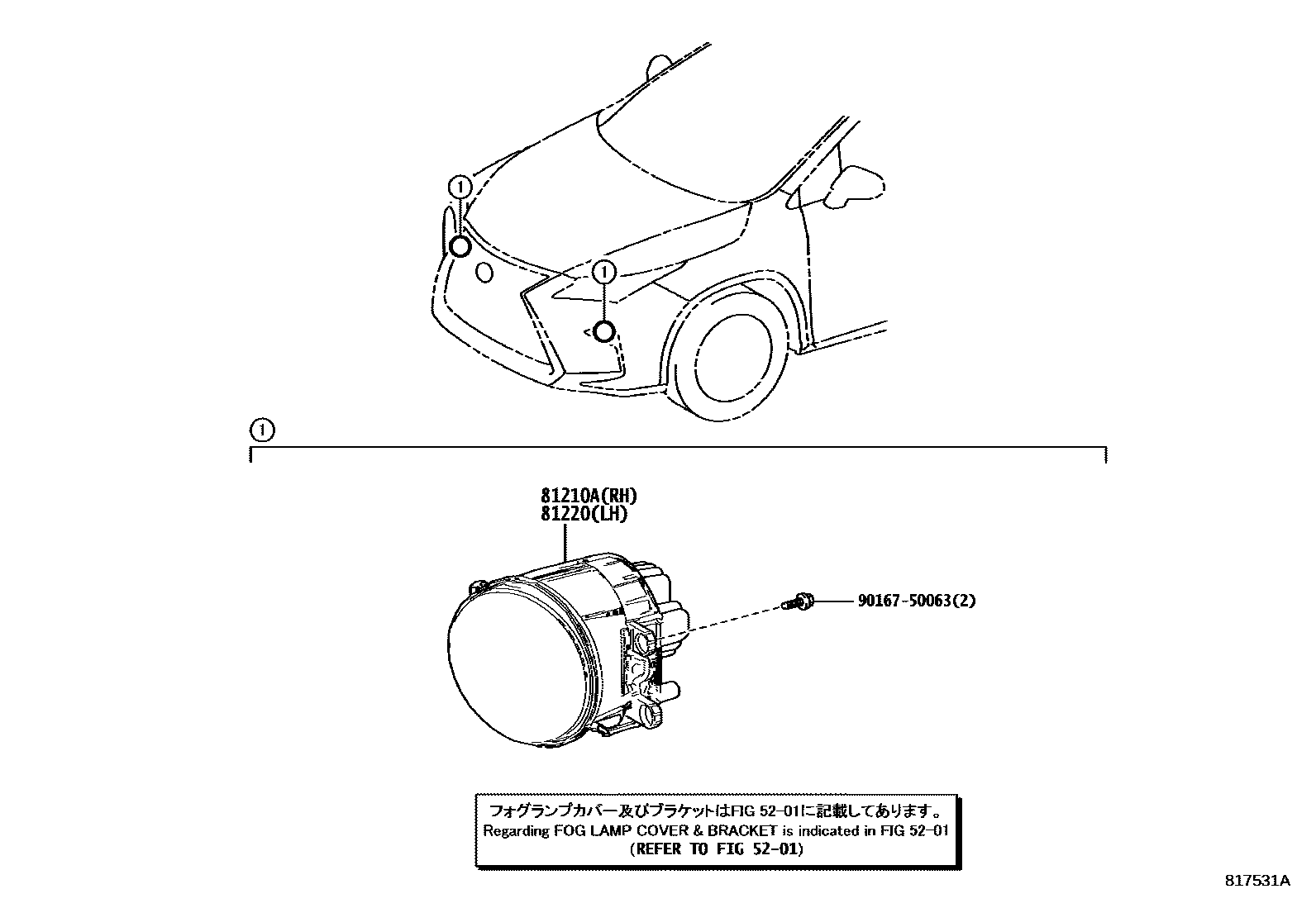 1

1

1

81210A(RH)
81220(LH)

90167-50063(2)

フォグランプカバー及びブラケットはFIG 52-01に記載してあります。
Regarding FOG LAMP COVER & BRACKET is indicated in FIG 52-01
(REFER TO FIG 52-01)

817531A