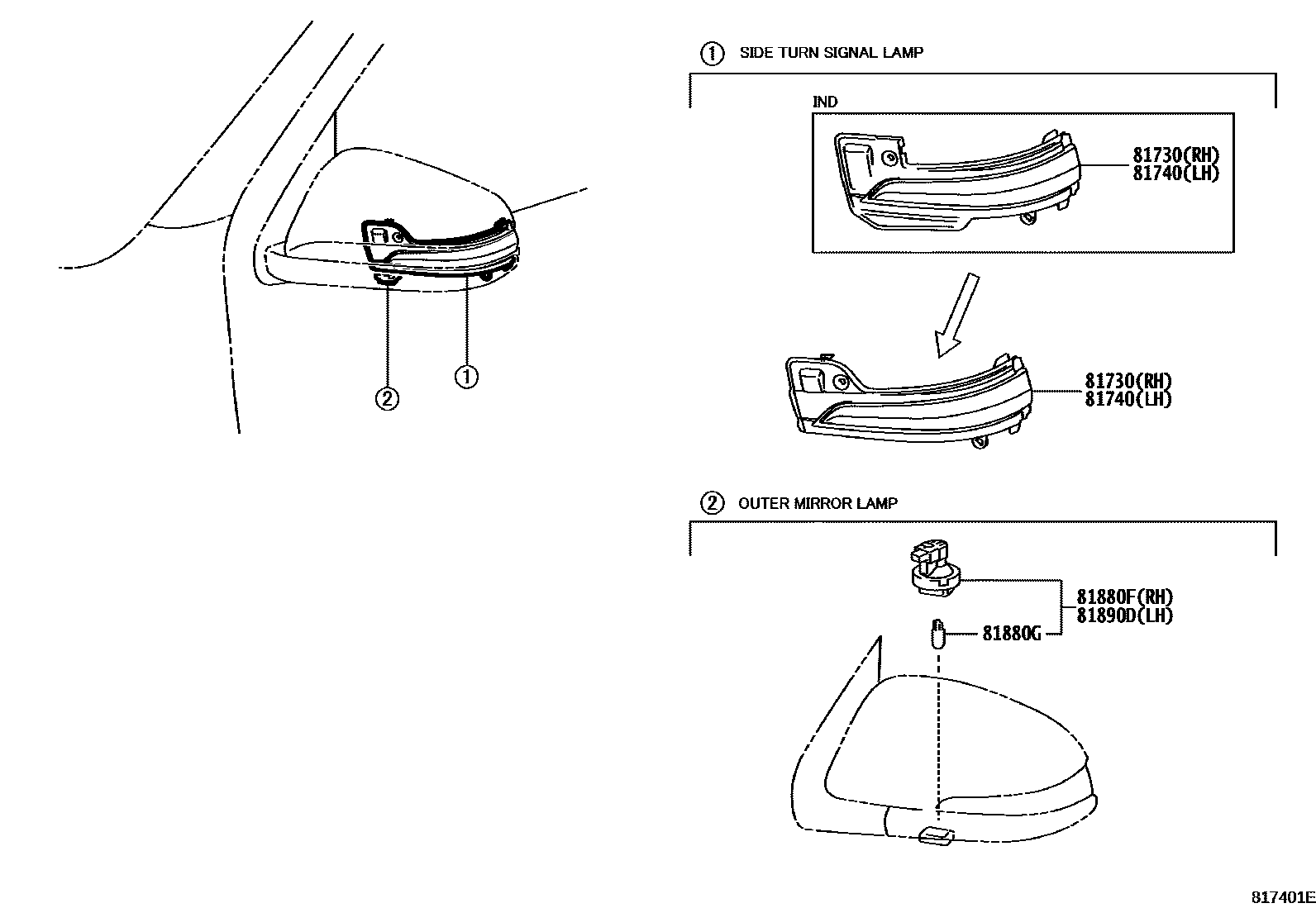 2

1

1 SIDE TURN SIGNAL LAMP

IND

81730(RH)
81740(LH)

81730(RH)
81740(LH)

2 OUTER MIRROR LAMP

81880F(RH)
81890D(LH)

81880G

817401E