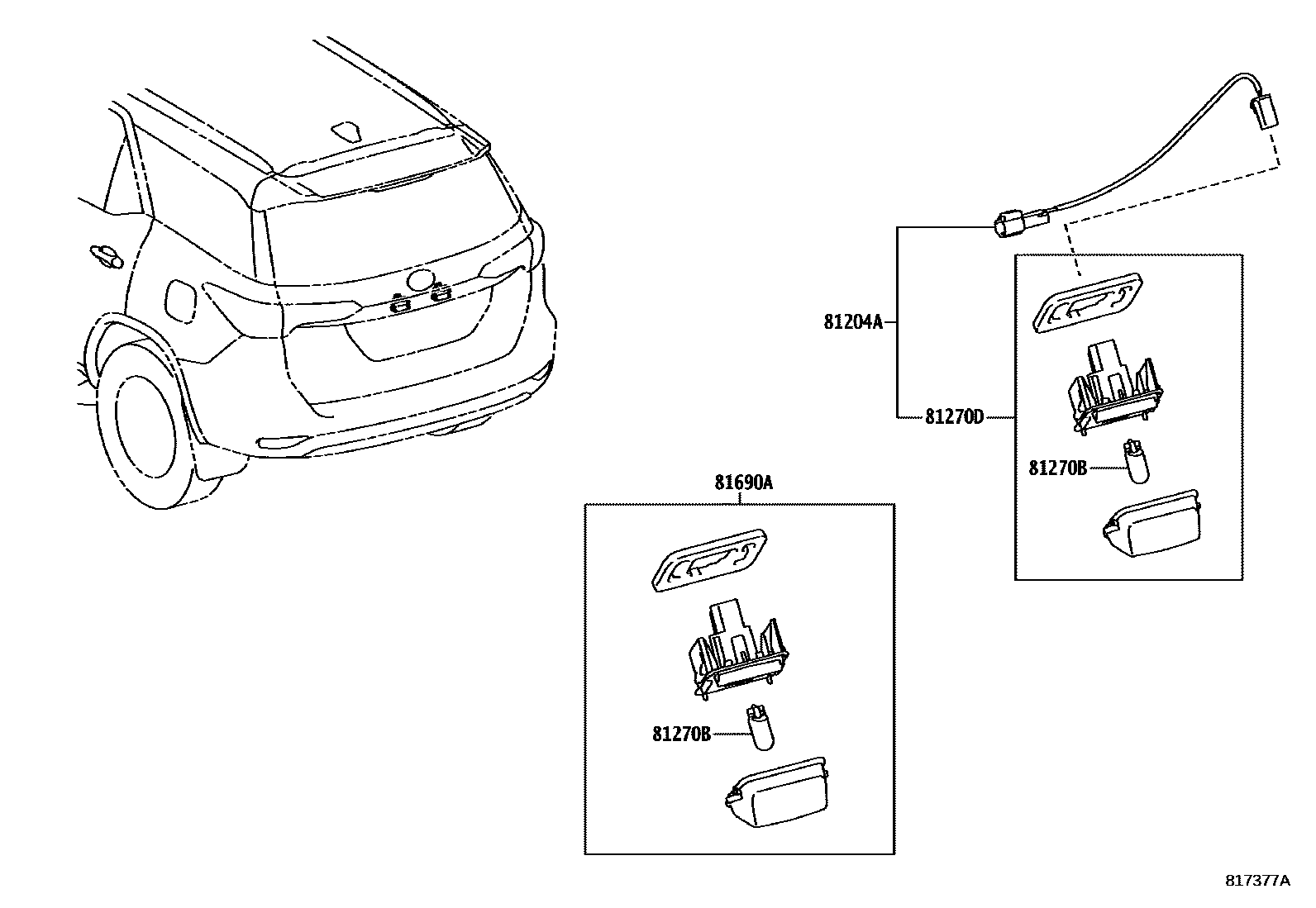 81204A

81270D

81270B

81690A

81270B

817377A