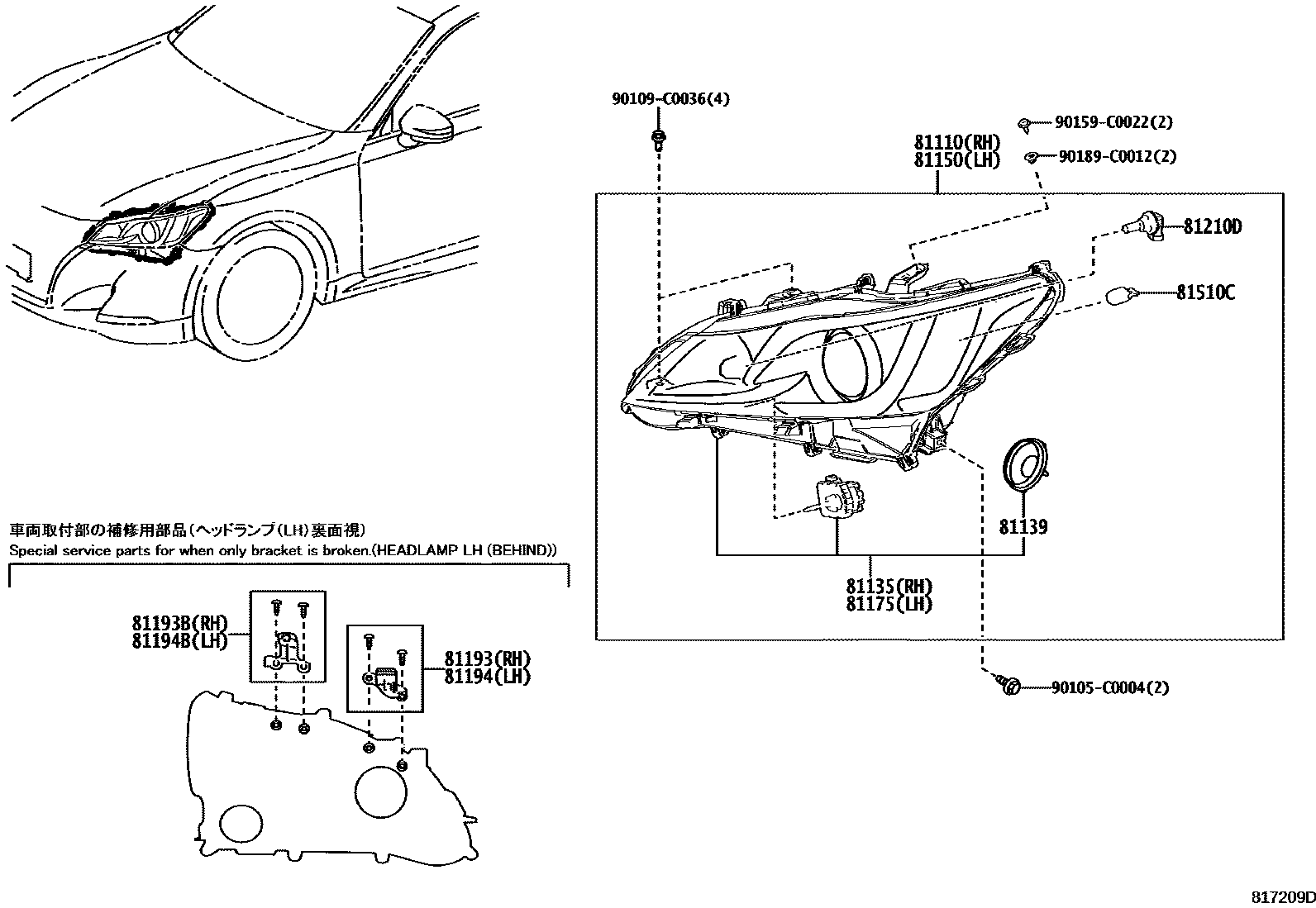 90109-C0036(4)

90159-C0022(2)

81110(RH)
81150(LH)

90189-C0012(2)

81210D

81510C

81139

81135(RH)
81175(LH)

90105-C0004(2)

車両取付部の補修用部品(ヘッドランプ(LH)裏面視)
Special service parts for when only bracket is broken.(HEADLAMP LH (BEHIND))

81193B(RH)
81194B(LH)

81193(RH)
81194(LH)

817209D