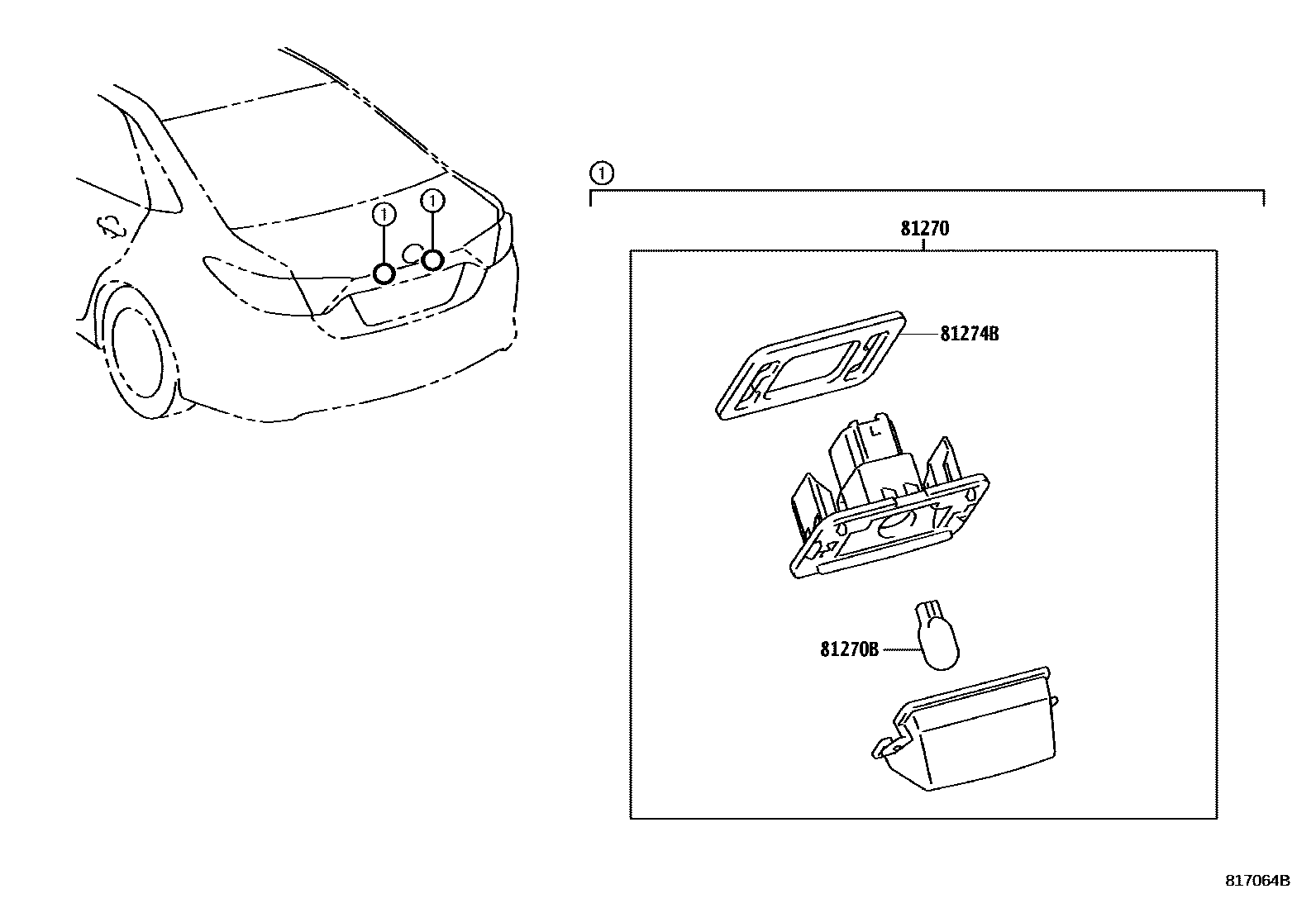 1
1
1
81270
81274B
L
81270B
817064B