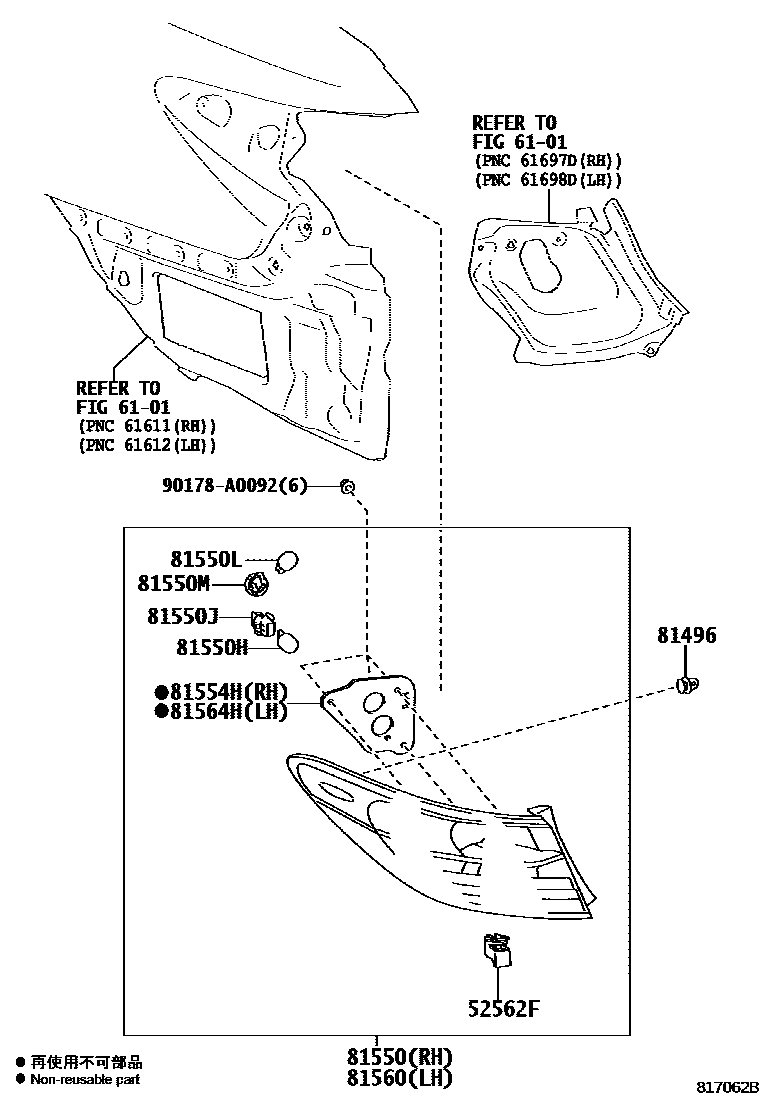 REFER TO
FIG 61-01
(PNC 61697D(RH))
(PNC 61698D(LH))

REFER TO
FIG 61-01
(PNC 61611(RH))
(PNC 61612(LH))

90178-A0092(6)

81550L
81550M
81550J
81550H
●81554H(RH)
●81564H(LH)

81496

52562F

81550(RH)
81560(LH)

● 再使用不可部品
● Non-reusable part

817062B