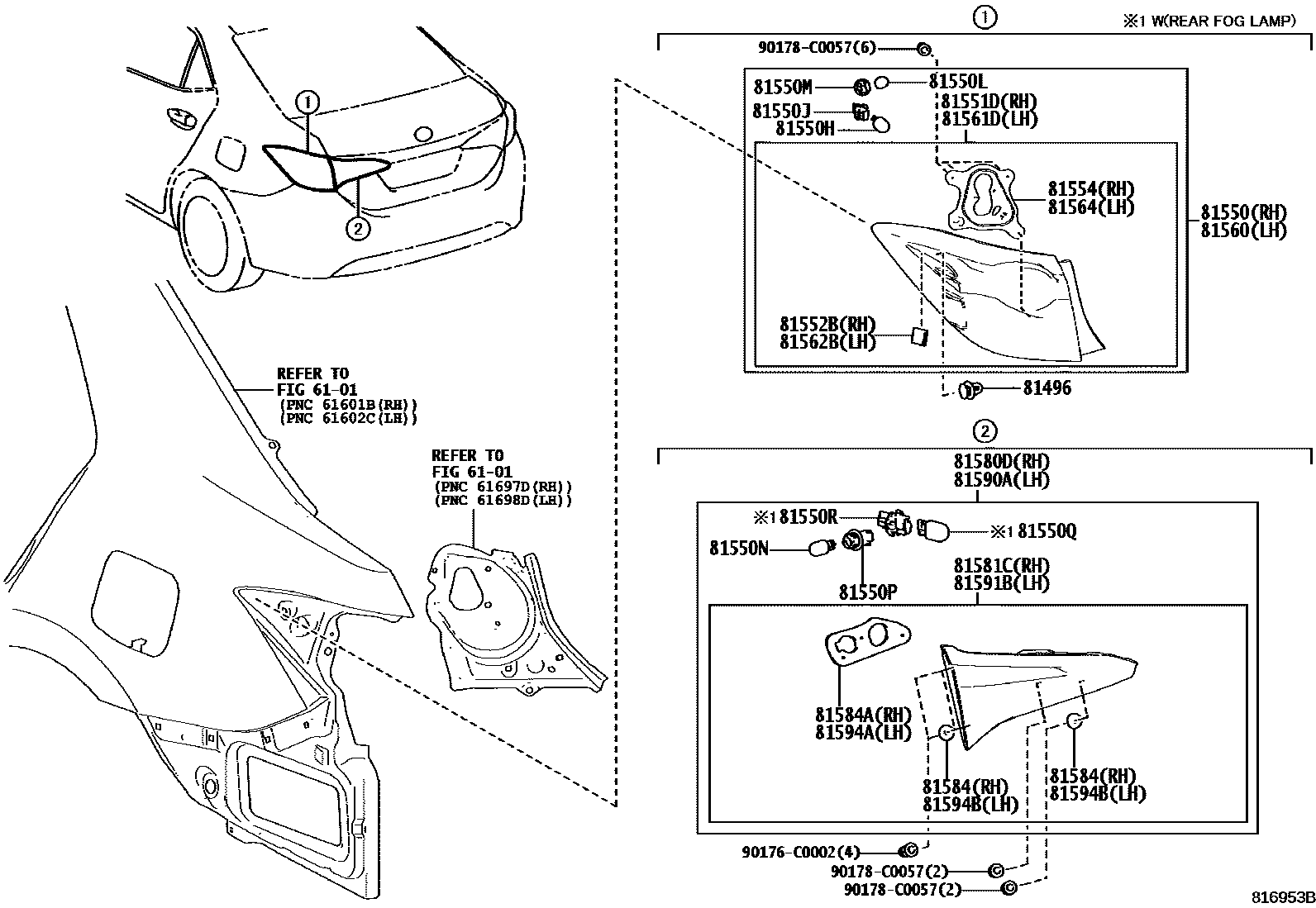 ①
②
REFER TO
FIG 61-01
(PNC 61601B(RH))
(PNC 61602C(LH))

REFER TO
FIG 61-01
(PNC 61697D(RH))
(PNC 61698D(LH))

①
※1 W(REAR FOG LAMP)
90178-C0057(6)
81550M
81550L
81550J
81550H
81551D(RH)
81561D(LH)
81554(RH)
81564(LH)
81550(RH)
81560(LH)
81552B(RH)
81562B(LH)
81496

②
81580D(RH)
81590A(LH)
※1 81550R
※1 81550Q
81550N
81550P
81581C(RH)
81591B(LH)
81584A(RH)
81594A(LH)
81584(RH)
81594B(LH)
81584(RH)
81594B(LH)
90176-C0002(4)
90178-C0057(2)
90178-C0057(2)

816953B