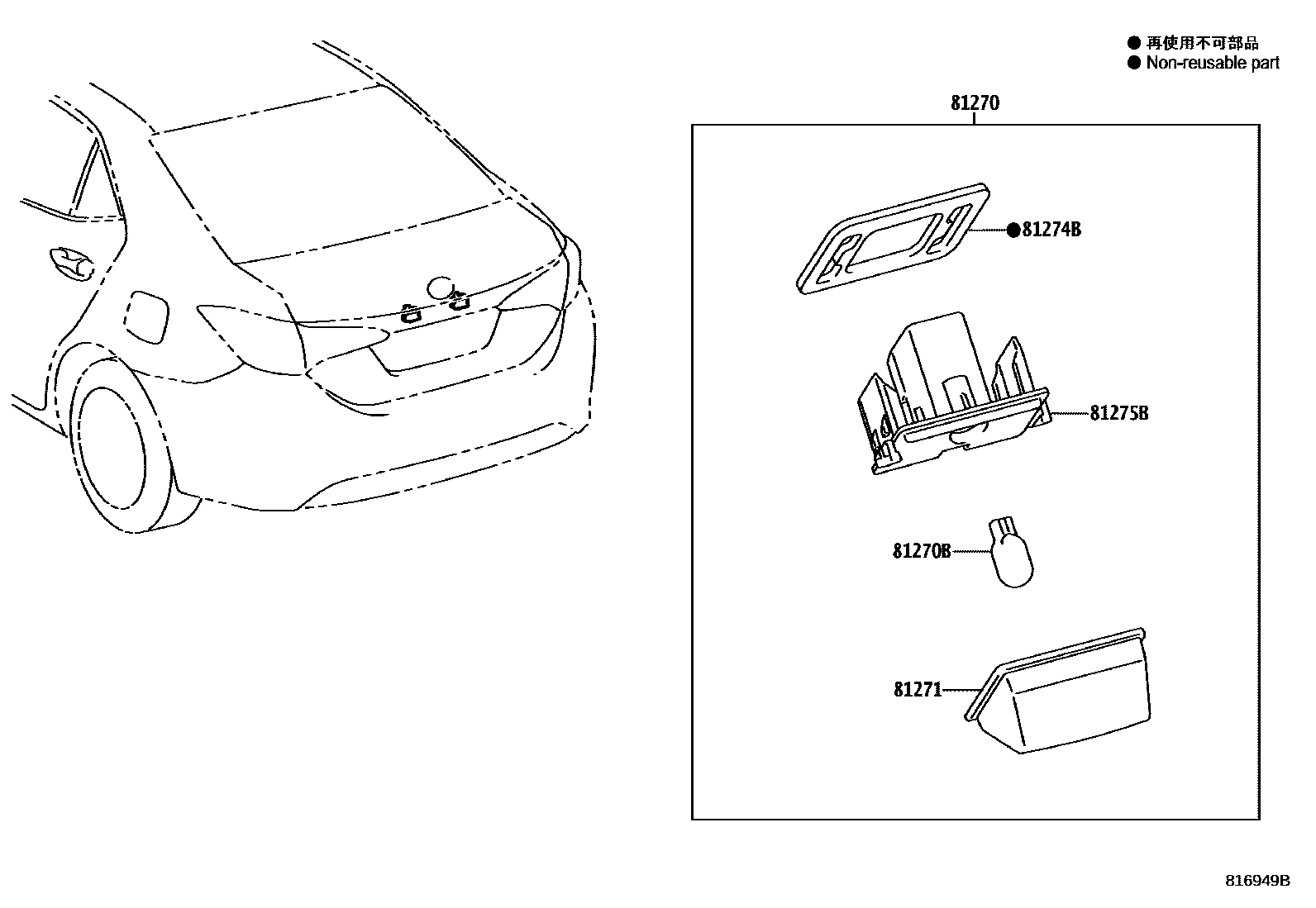 ● 再使用不可部品
● Non-reusable part

81270

●81274B

81275B

81270B

81271

816949B