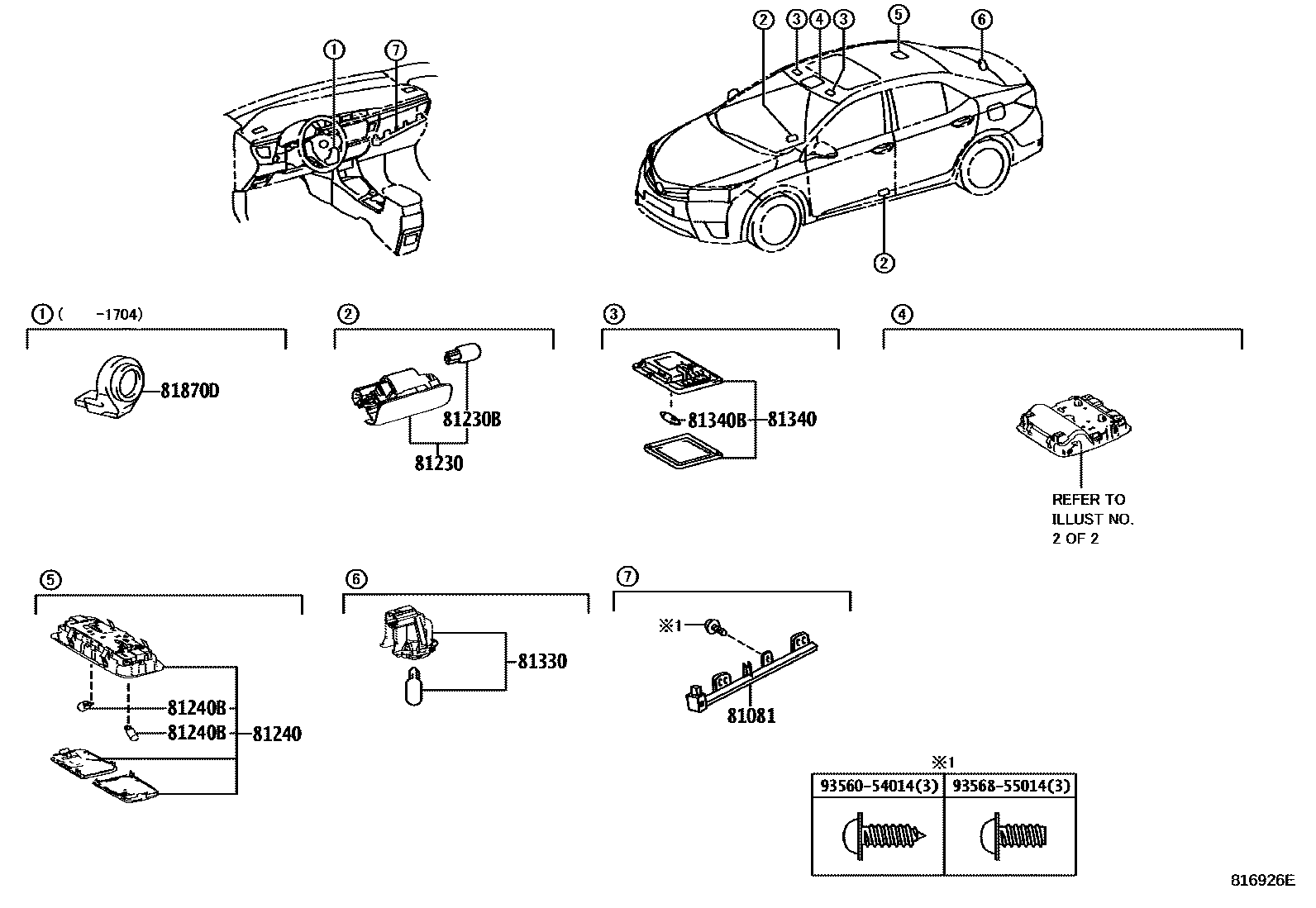 1
7
2
3
4
3
5
6
2

1 ( -1704)
81870D

2
81230B
81230

3
81340B
81340

4
REFER TO ILLUST NO. 2 OF 2

5
81240B
81240B
81240

6
81330

7
※1
81081

※1

| 93560-54014(3) | 93568-55014(3) |
|---|---|
| | |

816926E