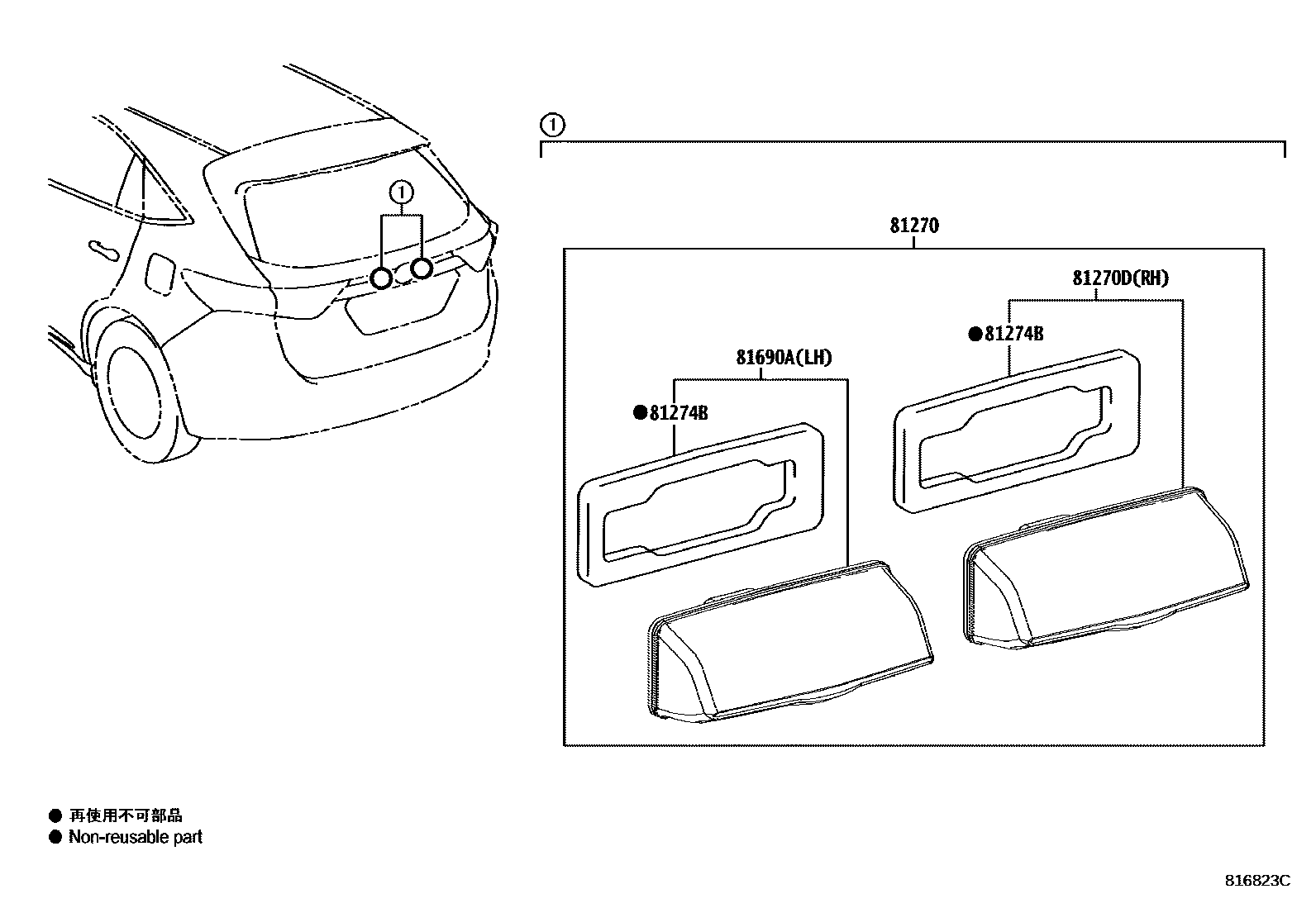 ①

①

81270

81270D(RH)

●81274B

81690A(LH)

●81274B

● 再使用不可部品
● Non-reusable part

816823C