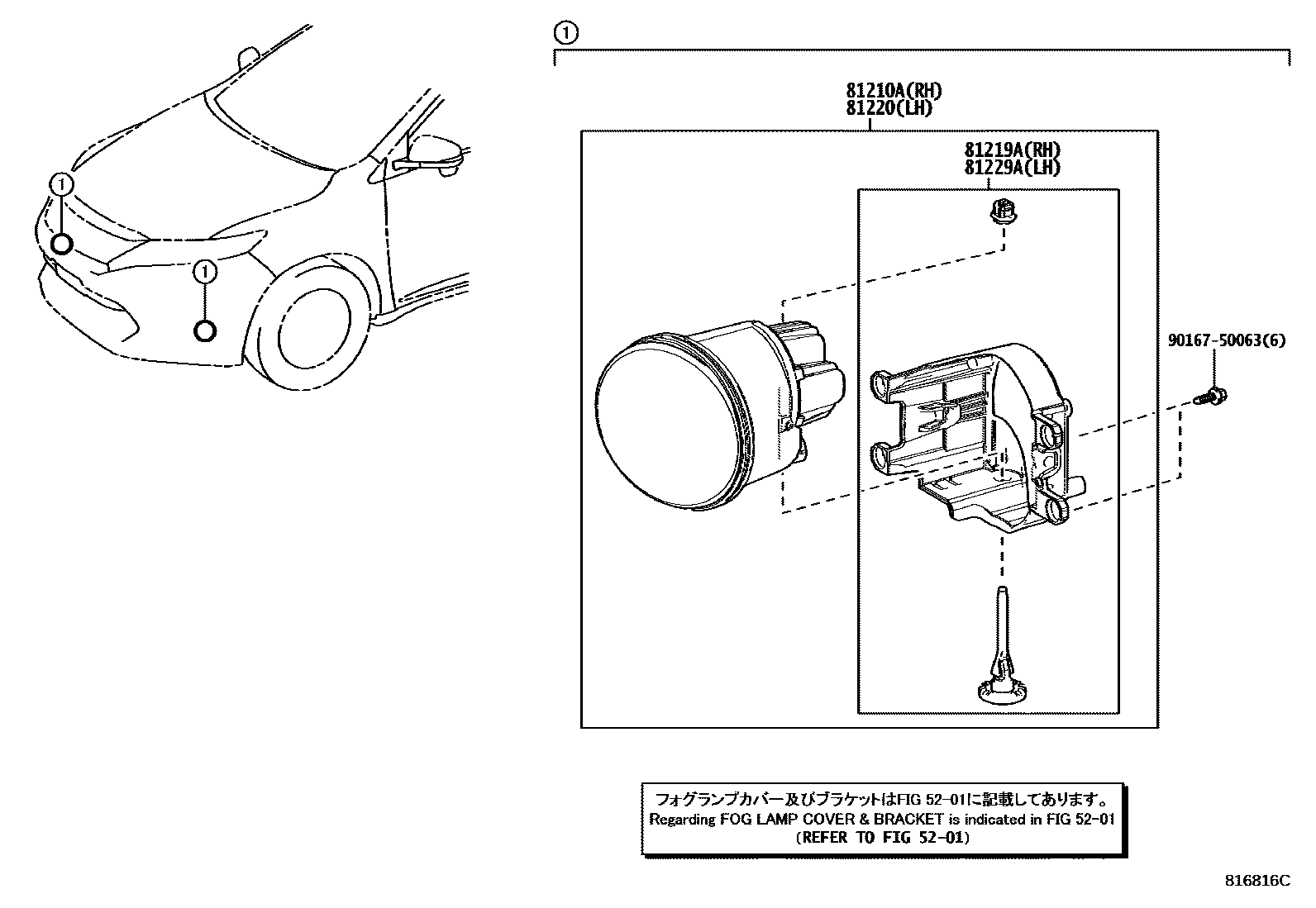 1

1

1

81210A(RH)
81220(LH)

81219A(RH)
81229A(LH)

90167-50063(6)

フォグランプカバー及びブラケットはFIG 52-01に記載してあります。
Regarding FOG LAMP COVER & BRACKET is indicated in FIG 52-01
(REFER TO FIG 52-01)

816816C