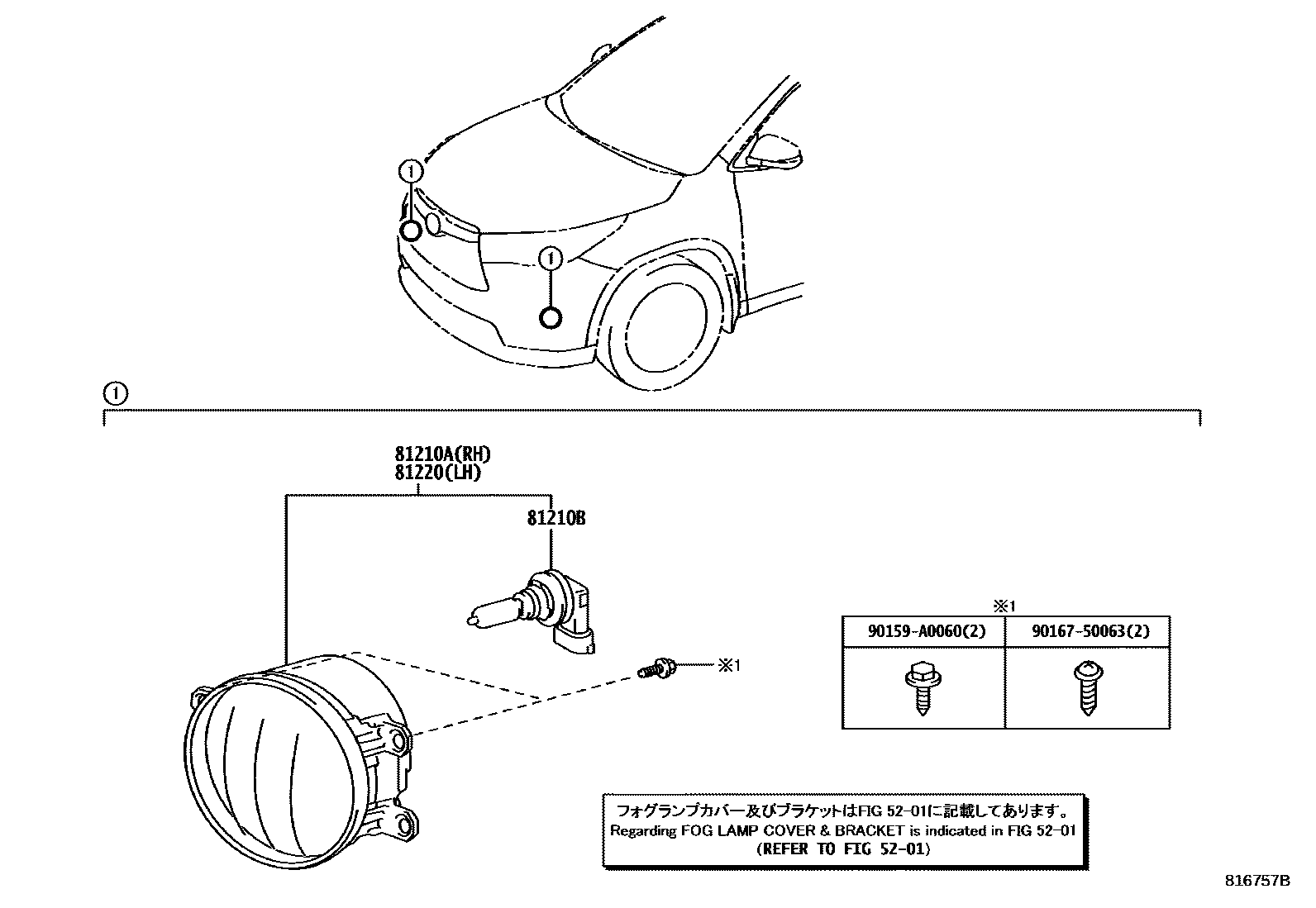 1

1

1

81210A(RH)
81220(LH)

81210B

※1

※1

| 90159-A0060(2) | 90167-50063(2) |
|---|---|
| | |

フォグランプカバー及びブラケットはFIG 52-01に記載してあります。
Regarding FOG LAMP COVER & BRACKET is indicated in FIG 52-01
(REFER TO FIG 52-01)

816757B