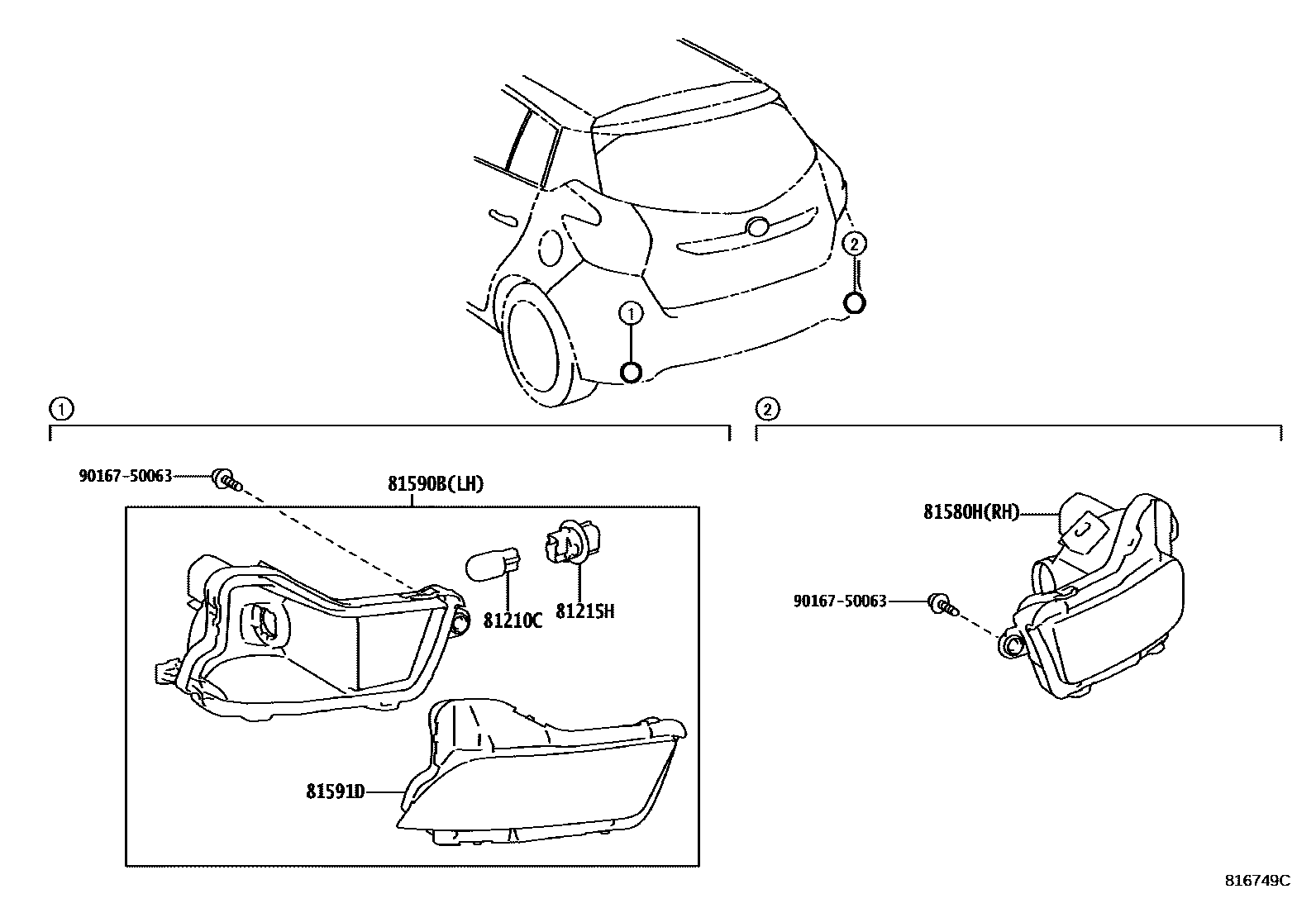 1

2

1

90167-50063

81590B(LH)

81210C

81215H

81591D

2

81580H(RH)

90167-50063

816749C